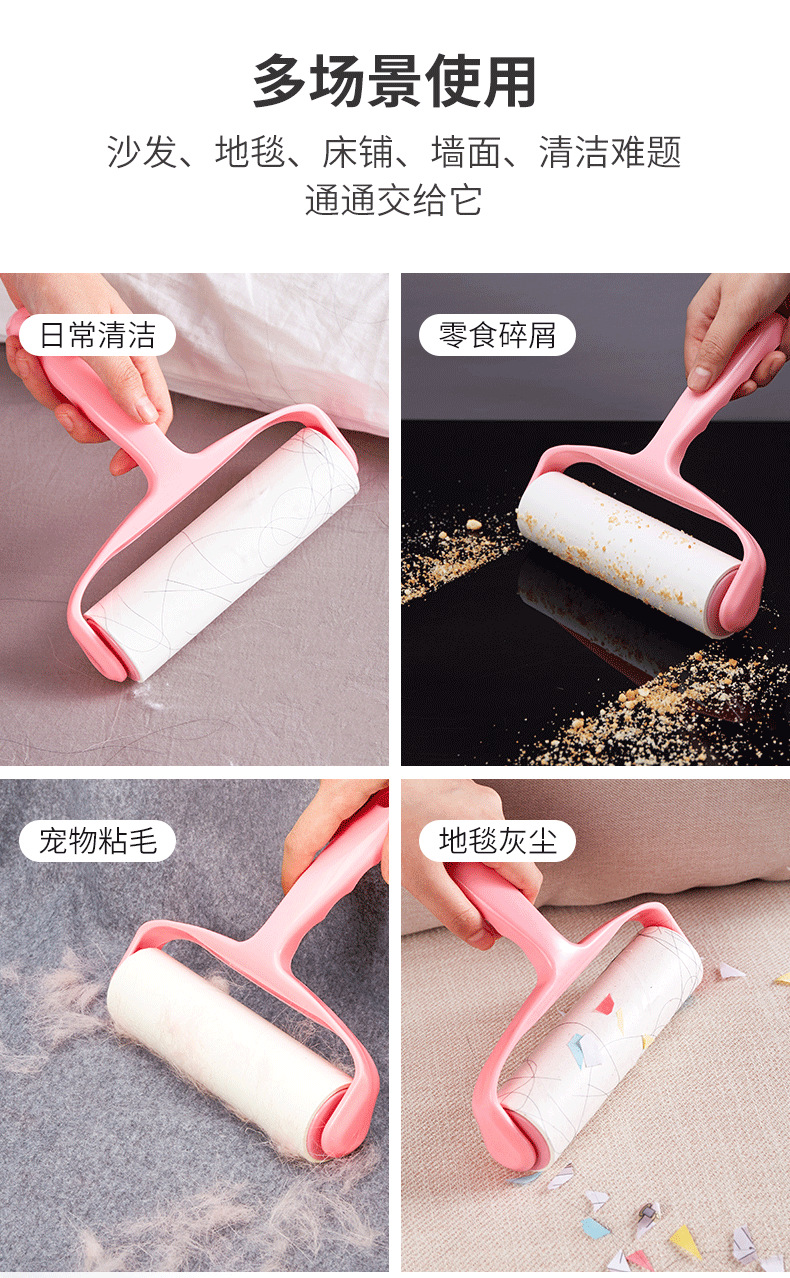 多场景使用

沙发、地毯、床铺、墙面、清洁难题
通通交给它

日常清洁

零食碎屑

宠物粘毛

地毯灰尘