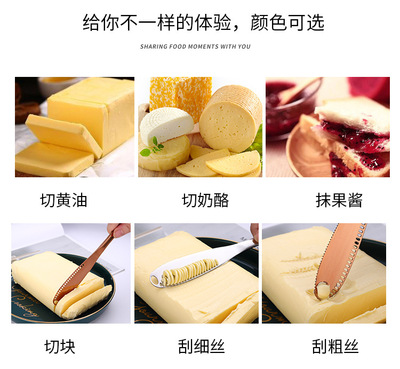 给你不一样的体验，颜色可选

SHARING FOOD MOMENTS WITH YOU

切黄油

切奶酪

抹果酱

切块

刮细丝

刮粗丝