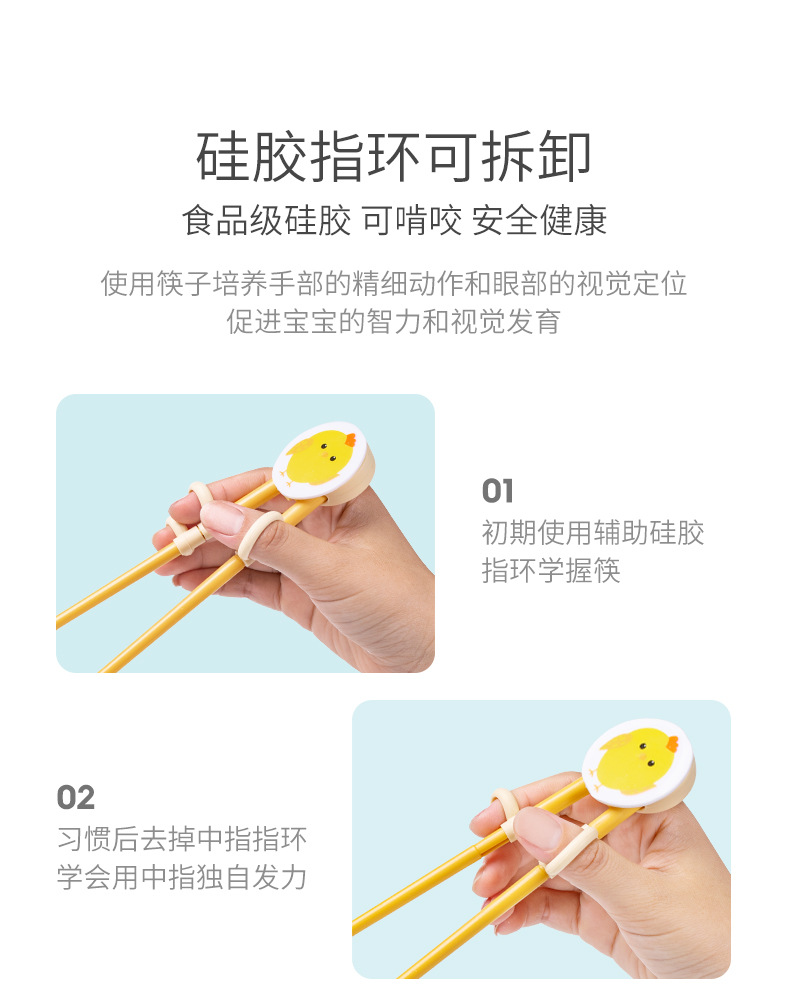 硅胶指环可拆卸

食品级硅胶 可啃咬 安全健康

使用筷子培养手部的精细动作和眼部的视觉定位
促进宝宝的智力和视觉发育

01
初期使用辅助硅胶指环学握筷

02
习惯后去掉中指指环
学会用中指独自发力