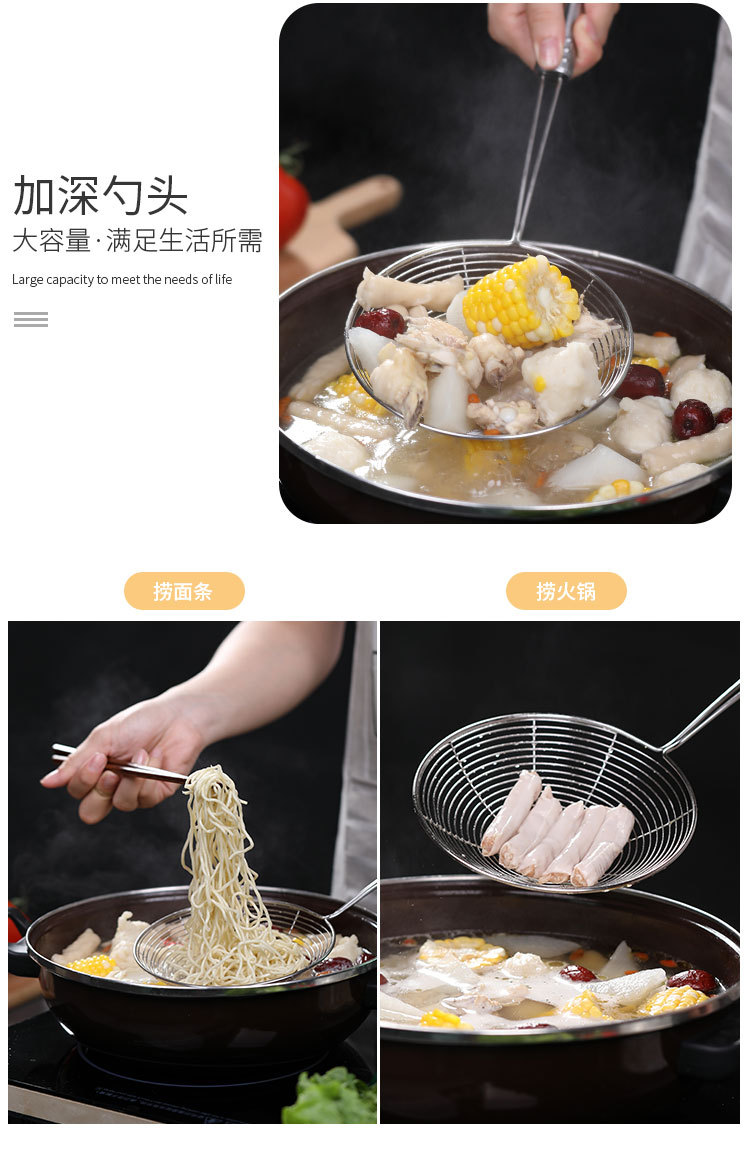 加深勺头
大容量·满足生活所需
Large capacity to meet the needs of life

捞面条

捞火锅