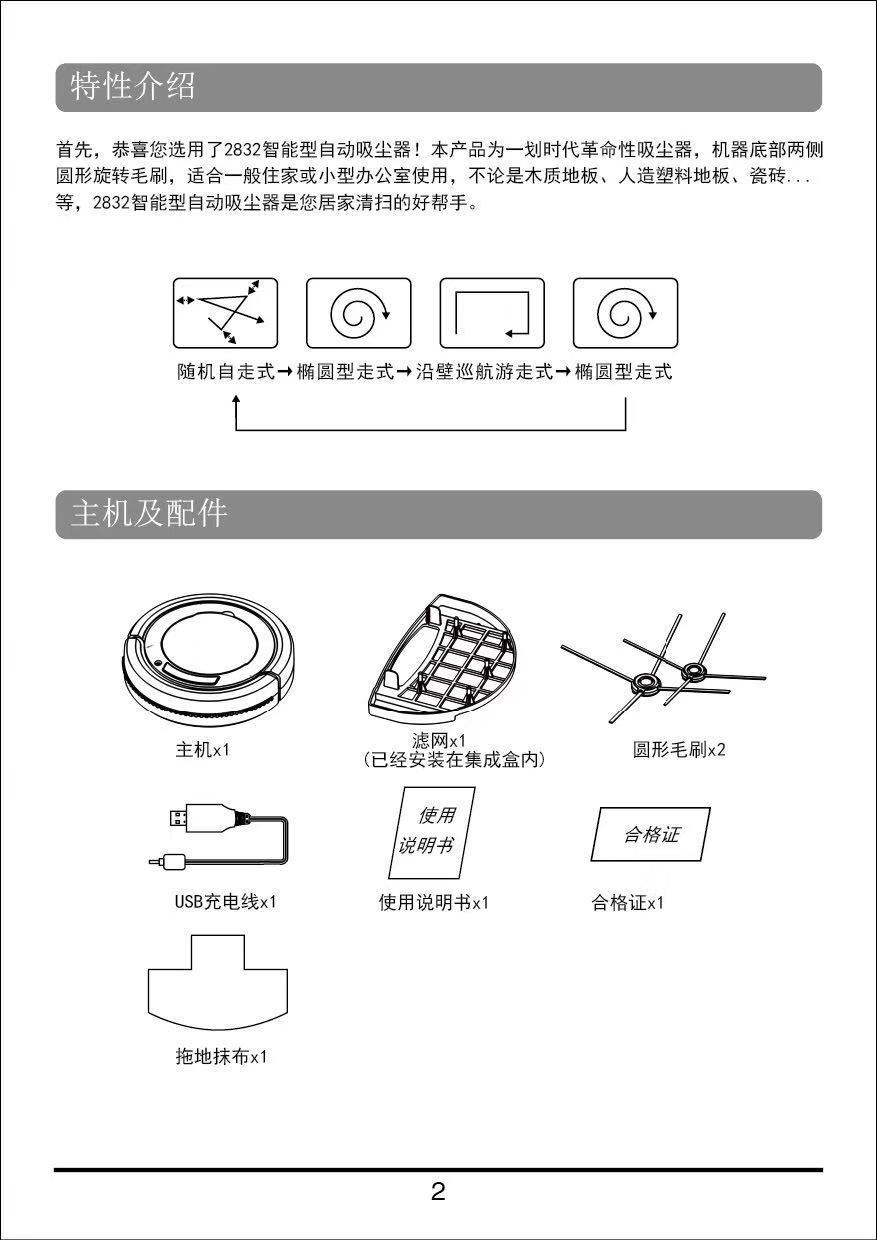 特性介绍

首先，恭喜您选用了2832智能型自动吸尘器！本产品为一划时代革命性吸尘器，机器底部两侧圆形旋转毛刷，适合一般住家或小型办公室使用，不论是木质地板、人造塑料地板、瓷砖...等，2832智能型自动吸尘器是您居家清扫的好帮手。

随机自走式→椭圆型走式→沿壁巡航游走式→椭圆型走式

主机及配件

主机x1

滤网x1
(已经安装在集成盒内)

圆形毛刷x2

USB充电线x1

使用
说明书

使用说明书x1

合格证

合格证x1

拖地抹布x1

2