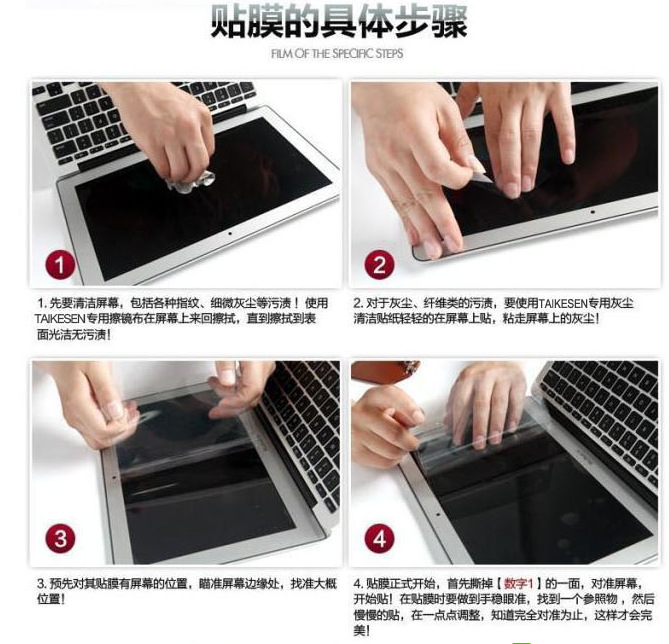 贴膜的具体步骤

FILM OF THE SPECIFIC STEPS

1

1. 先要清洁屏幕，包括各种指纹、细微灰尘等污渍！使用TAIKESEN专用擦镜布在屏幕上来回擦拭，直到擦拭到表面光洁无污渍！

2

2. 对于灰尘、纤维类的污渍，要使用TAIKESEN专用灰尘清洁贴纸轻轻的在屏幕上贴，粘走屏幕上的灰尘！

3

3. 预先对其贴膜有屏幕的位置，瞄准屏幕边缘处，找准大概位置！

4

4. 贴膜正式开始，首先撕掉【数字1】的一面，对准屏幕，开始贴！在贴膜时要做到手稳眼准，找到一个参照物，然后慢慢的贴，在一点点调整，知道完全对准为止，这样才会完美！