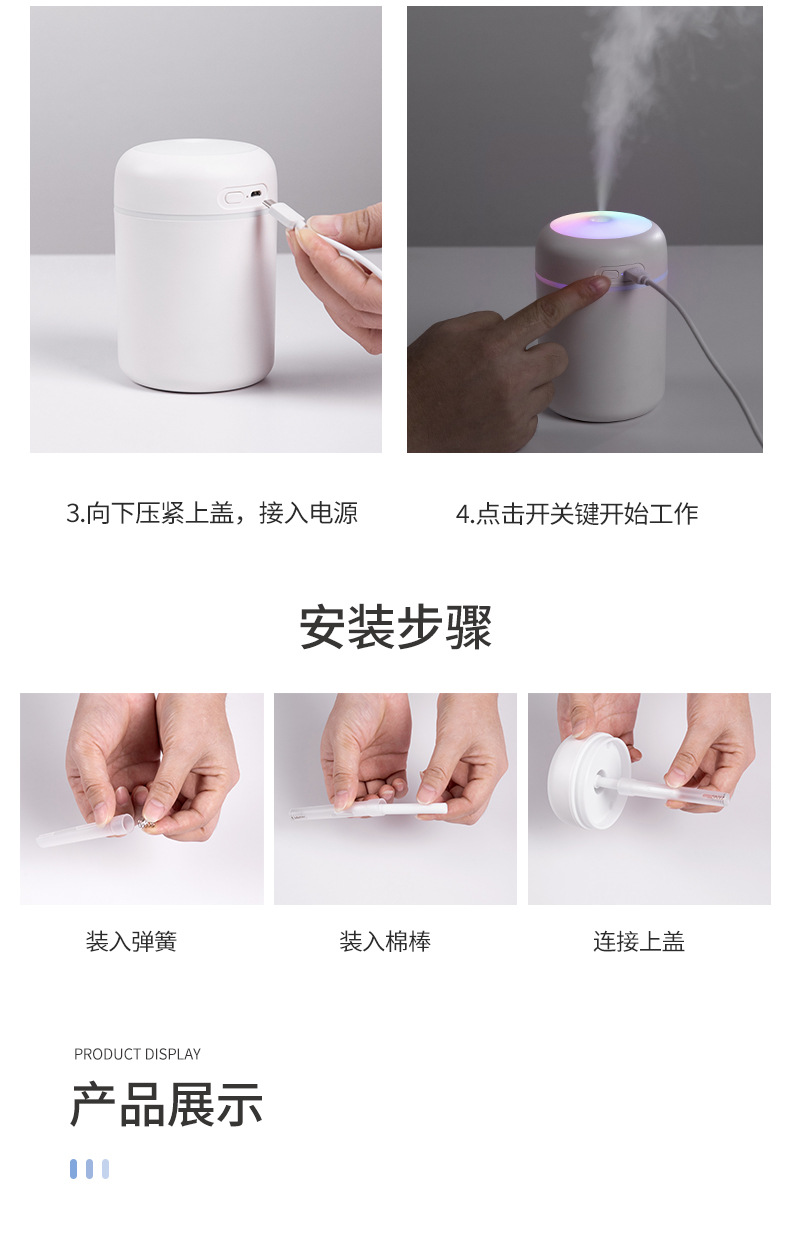 3.向下压紧上盖，接入电源

4.点击开关键开始工作

安装步骤

装入弹簧

装入棉棒

连接上盖

PRODUCT DISPLAY

产品展示