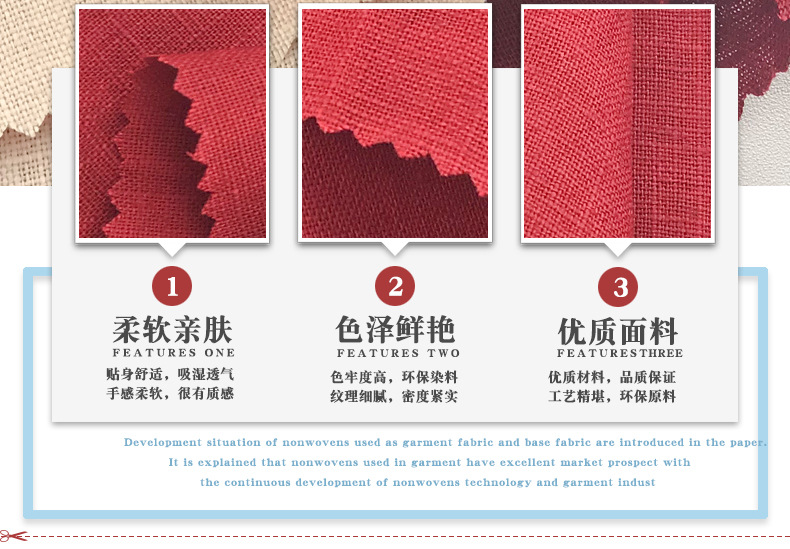 1

柔软亲肤

FEATURES ONE

贴身舒适，吸湿透气
手感柔软，很有质感

2

色泽鲜艳

FEATURES TWO

色牢度高，环保染料
纹理细腻，密度紧实

3

优质面料

FEATURESTHREE

优质材料，品质保证
工艺精堪，环保原料

Development situation of nonwovens used as garment fabric and base fabric are introduced in the paper. It is explained that nonwovens used in garment have excellent market prospect with the continuous development of nonwovens technology and garment indust