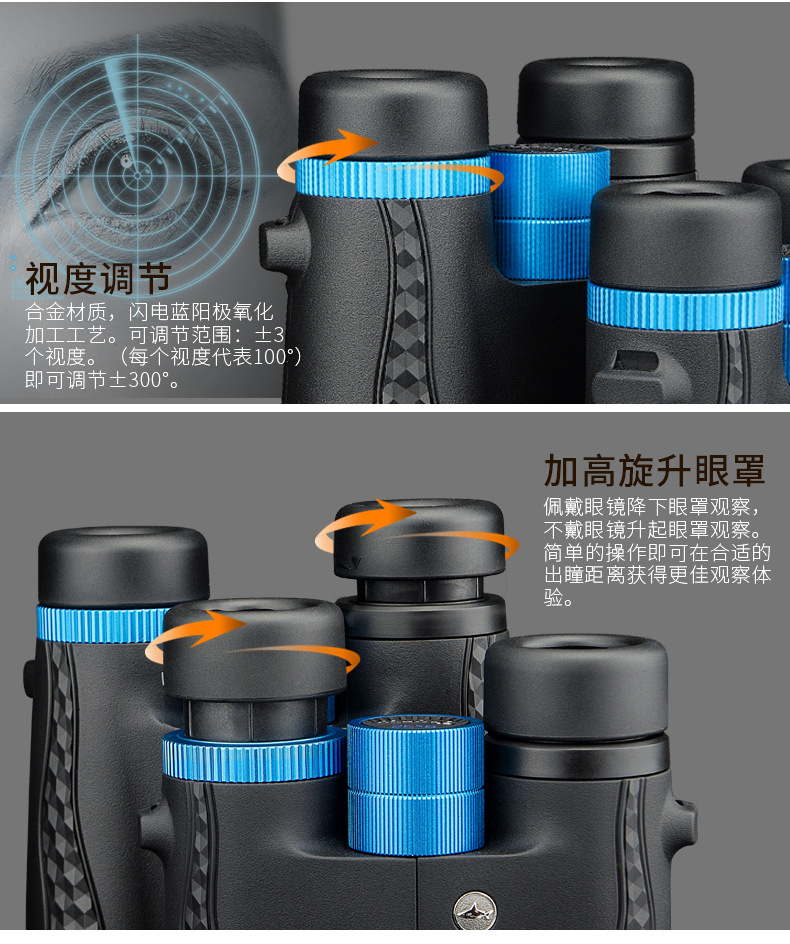 视度调节
合金材质，闪电蓝阳极氧化加工工艺。可调节范围：±3个视度。（每个视度代表100°）即可调节±300°。

加高旋升眼罩
佩戴眼镜降下眼罩观察，不戴眼镜升起眼罩观察。简单的操作即可在合适的出瞳距离获得更佳观察体验。