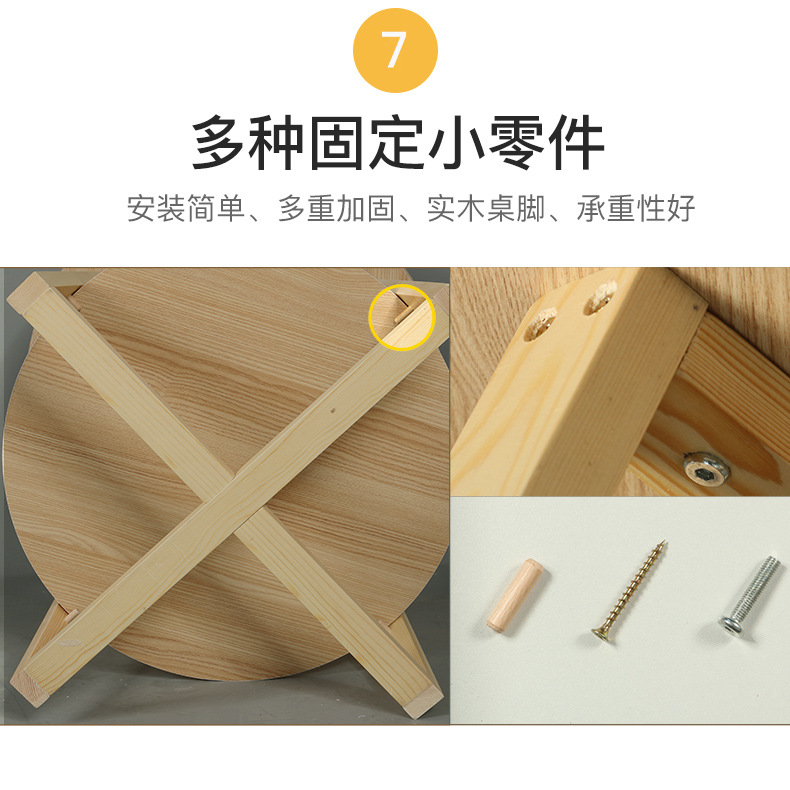 7

多种固定小零件

安装简单、多重加固、实木桌脚、承重性好