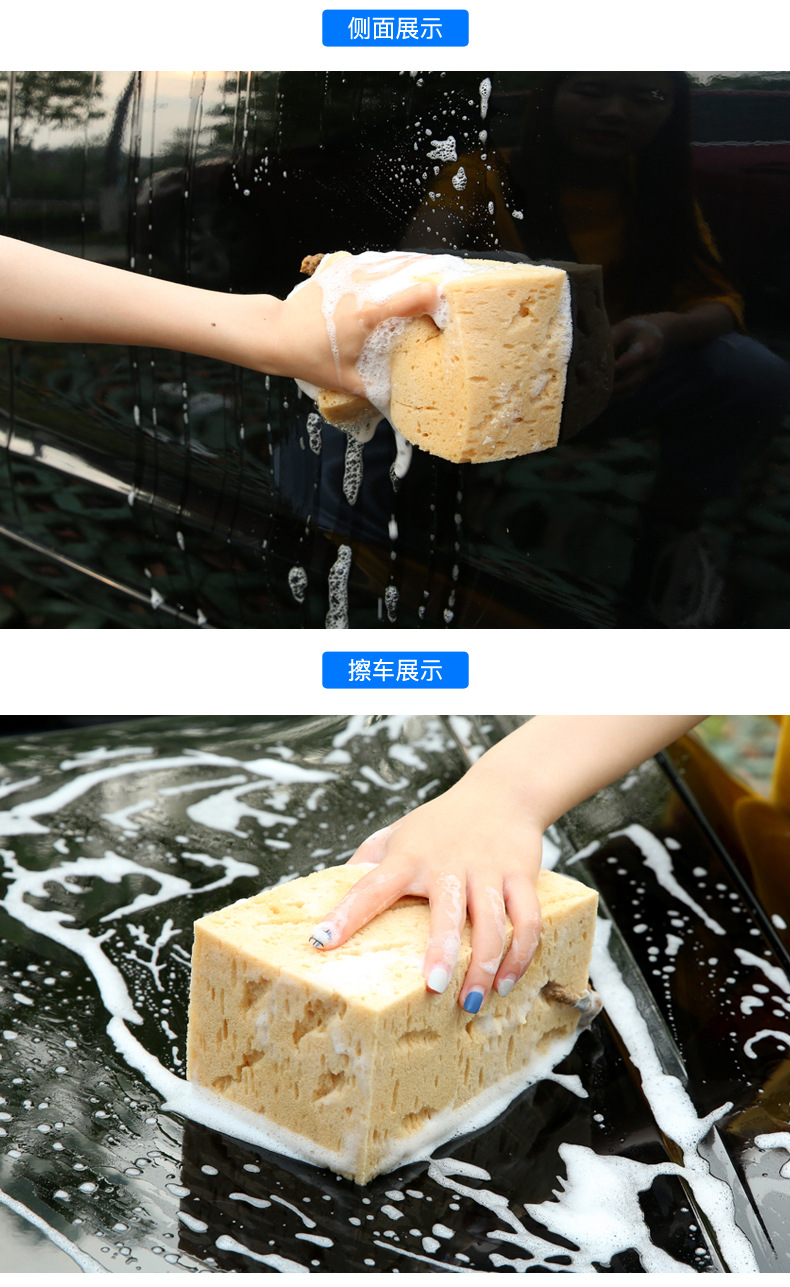 侧面展示

擦车展示