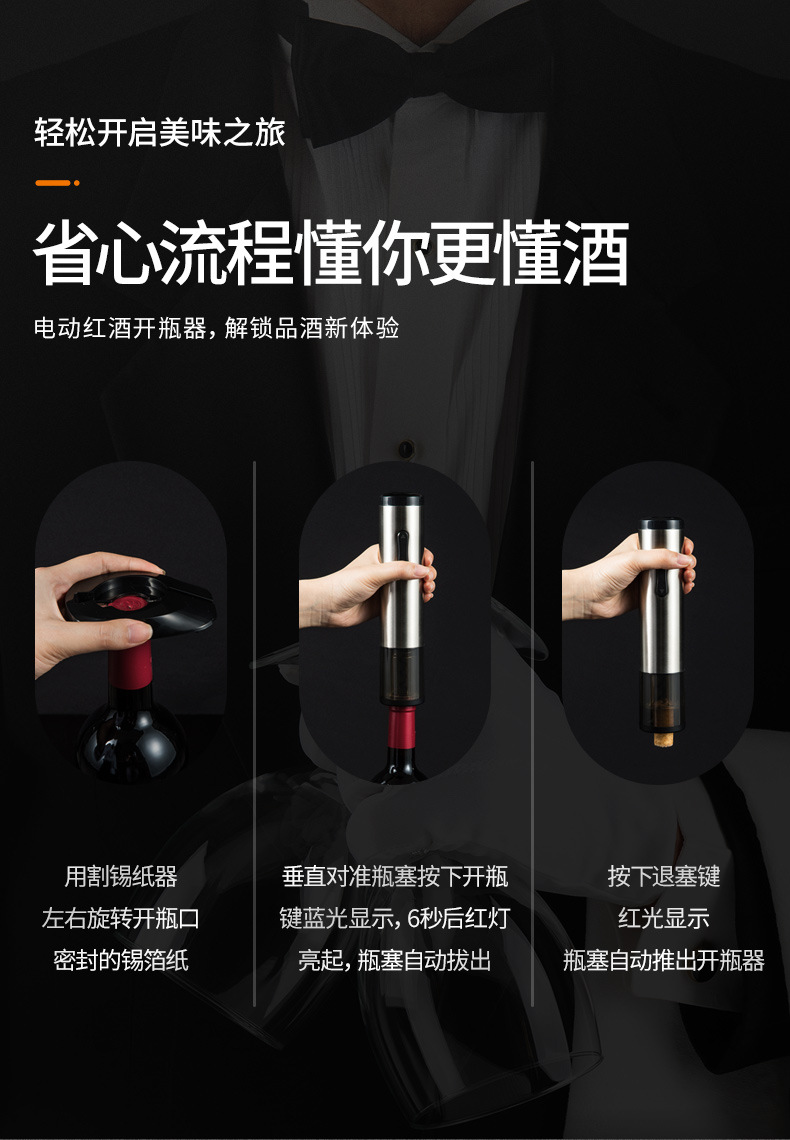 轻松开启美味之旅

省心流程懂你更懂酒

电动红酒开瓶器，解锁品酒新体验

用割锡纸器
左右旋转开瓶口
密封的锡箔纸

垂直对准瓶塞按下开瓶
键蓝光显示，6秒后红灯
亮起，瓶塞自动拔出

按下退塞键
红光显示
瓶塞自动推出开瓶器