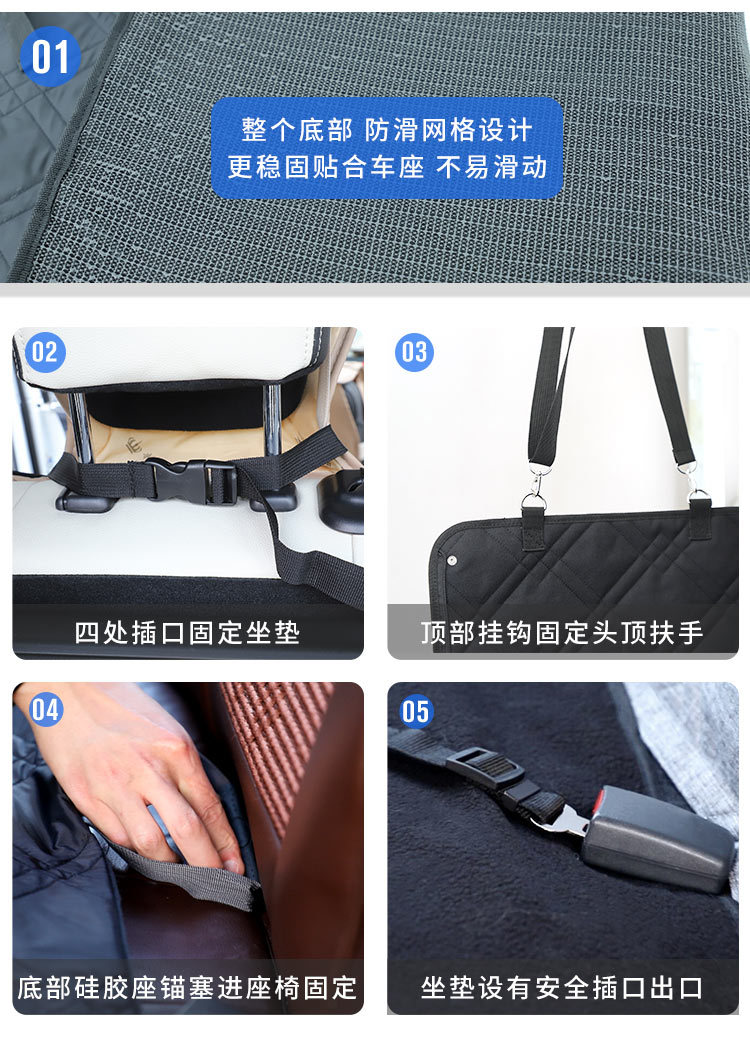 01

整个底部 防滑网格设计
更稳固贴合车座 不易滑动

02

四处插口固定坐垫

03

顶部挂钩固定头顶扶手

04

底部硅胶座锚塞进座椅固定

05

坐垫设有安全插口出口