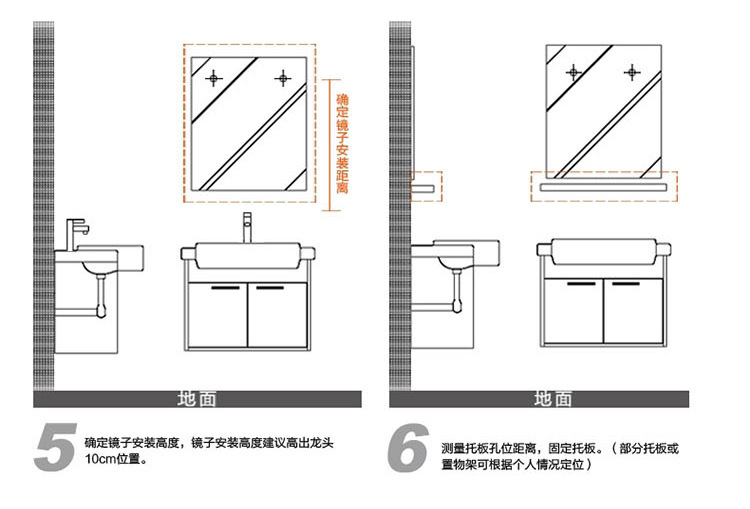 确定镜子安装距离

地面

5 确定镜子安装高度，镜子安装高度建议高出龙头10cm位置。

地面

6 测量托板孔位距离，固定托板。（部分托板或置物架可根据个人情况定位）