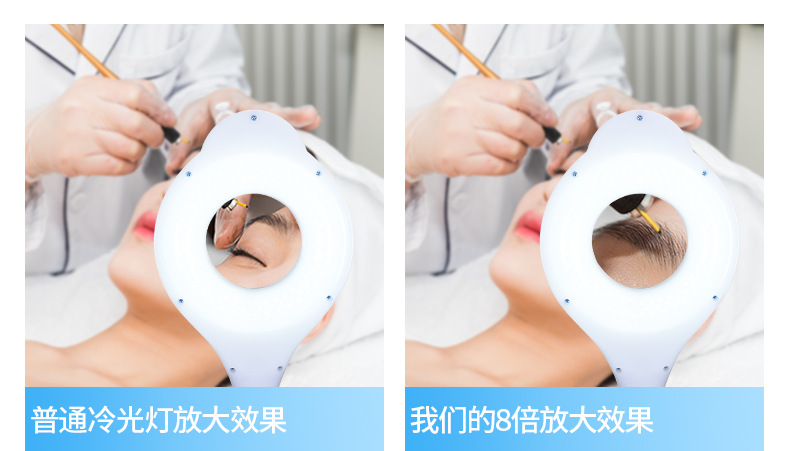 普通冷光灯放大效果

我们的8倍放大效果