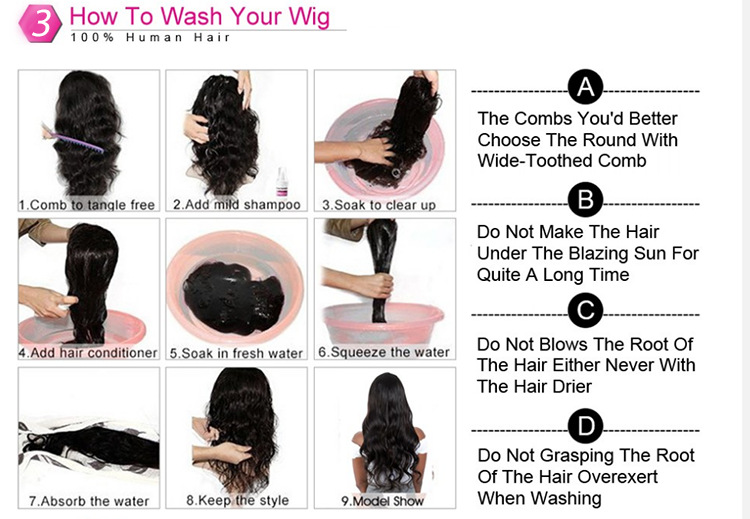 3 How To Wash Your Wig
100% Human Hair

1.Comb to tangle free
2.Add mild shampoo
3.Soak to clear up
4.Add hair conditioner
5.Soak in fresh water
6.Squeeze the water
7.Absorb the water
8.Keep the style
9.Model Show

A
The Combs You'd Better Choose The Round With Wide-Toothed Comb

B
Do Not Make The Hair Under The Blazing Sun For Quite A Long Time

C
Do Not Blows The Root Of The Hair Either Never With The Hair Drier

D
Do Not Grasping The Root Of The Hair Overexert When Washing