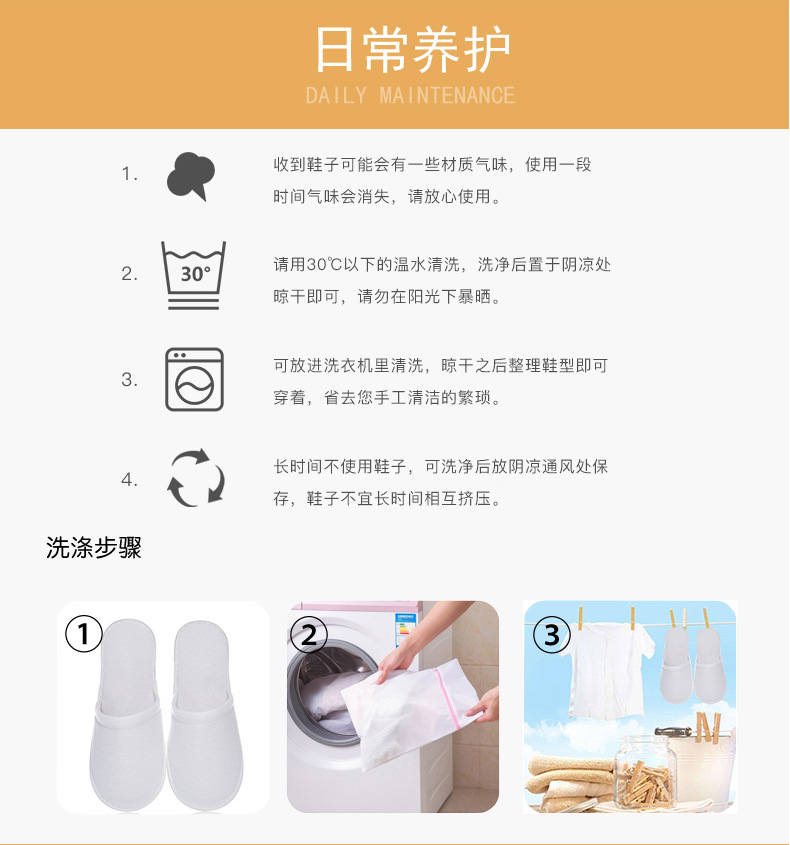 日常养护
DAILY MAINTENANCE

1.
收到鞋子可能会有一些材质气味，使用一段时间气味会消失，请放心使用。

2.
30°
请用30℃以下的温水清洗，洗净后置于阴凉处晾干即可，请勿在阳光下暴晒。

3.
可放进洗衣机里清洗，晾干之后整理鞋型即可穿着，省去您手工清洁的繁琐。

4.
长时间不使用鞋子，可洗净后放阴凉通风处保存，鞋子不宜长时间相互挤压。

洗涤步骤

①

②

③