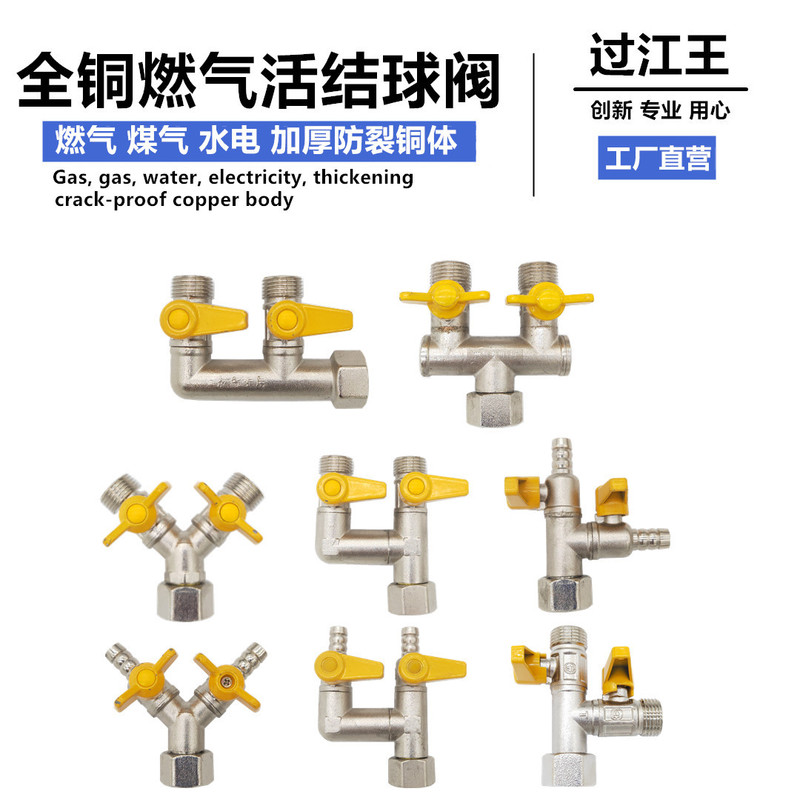 全铜燃气活结球阀

燃气 煤气 水电 加厚防裂铜体

Gas, gas, water, electricity, thickening crack-proof copper body

过江王

创新 专业 用心

工厂直营