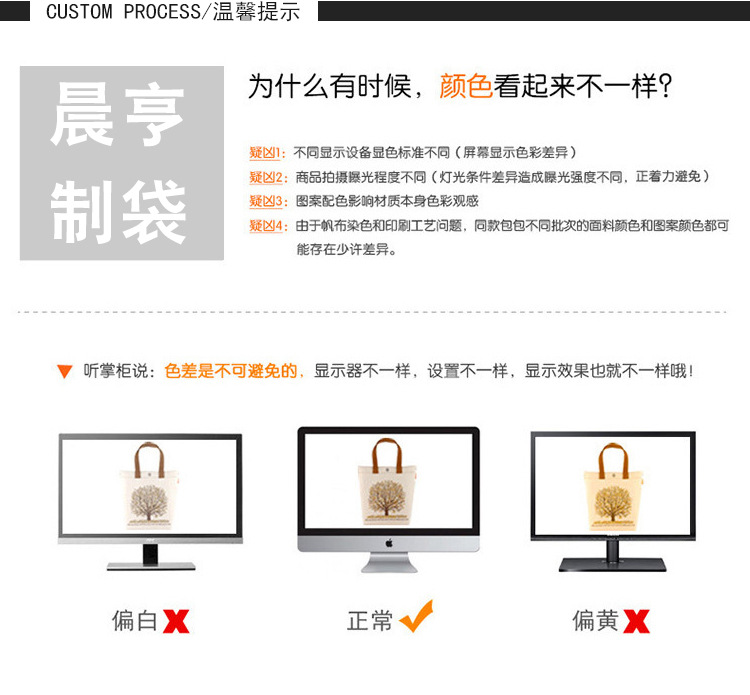 CUSTOM PROCESS/温馨提示

晨亨
制袋

为什么有时候，颜色看起来不一样?

疑凶1：不同显示设备显色标准不同（屏幕显示色彩差异）
疑凶2：商品拍摄曝光程度不同（灯光条件差异造成曝光强度不同，正着力避免）
疑凶3：图案配色影响材质本身色彩观感
疑凶4：由于帆布染色和印刷工艺问题，同款包包不同批次的面料颜色和图案颜色都可能存在少许差异。

听掌柜说：色差是不可避免的，显示器不一样，设置不一样，显示效果也就不一样哦!

偏白

正常

偏黄