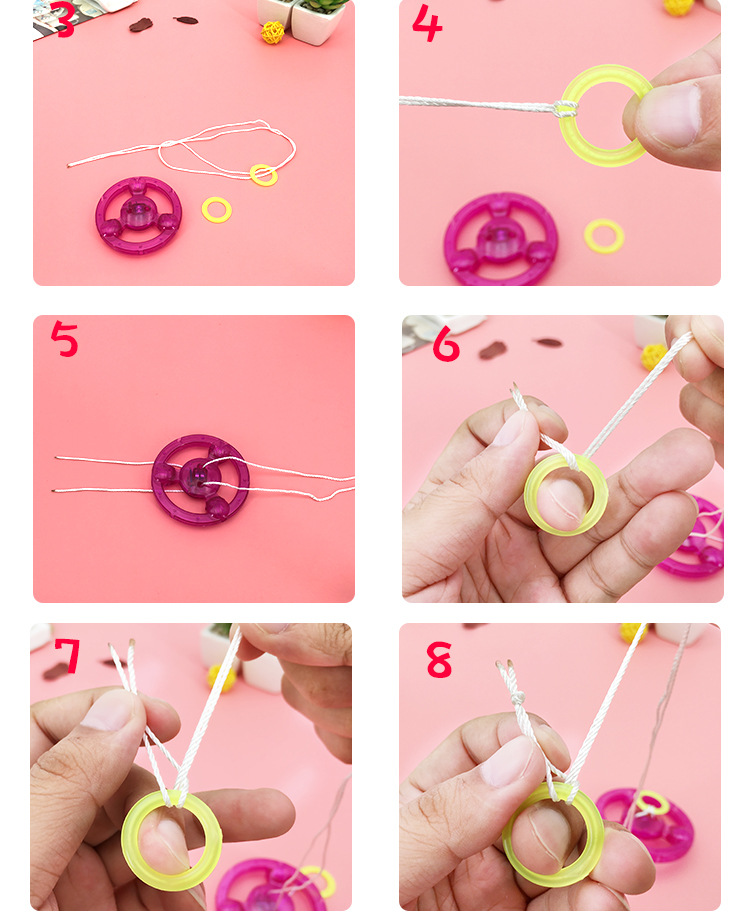 3

4

5

6

7

8