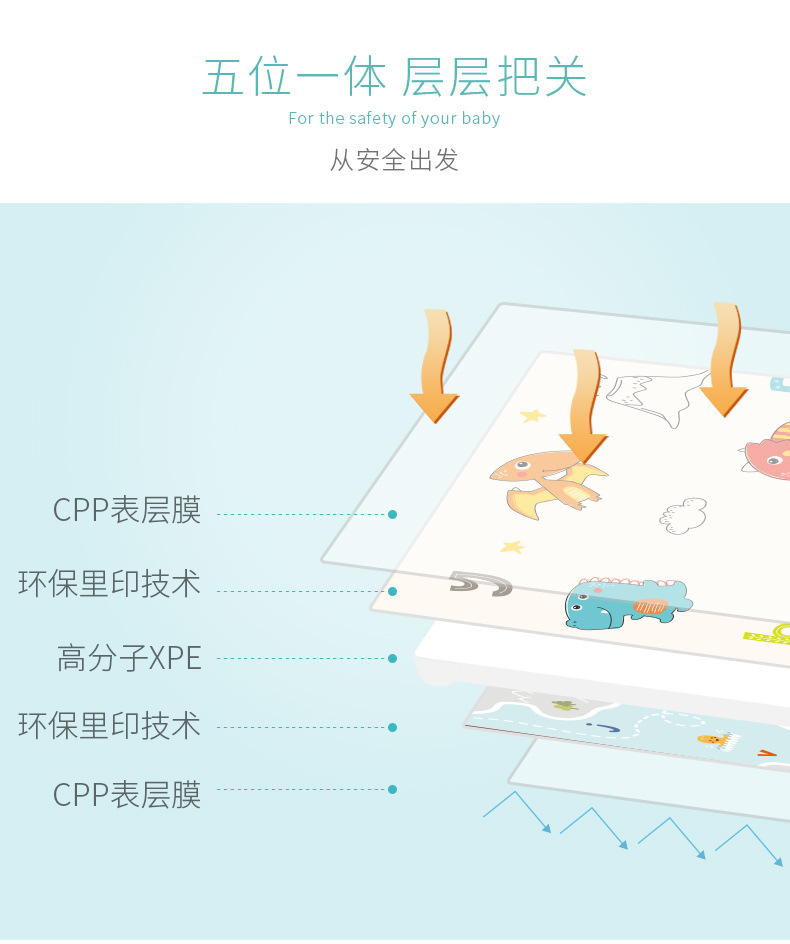 五位一体 层层把关
For the safety of your baby
从安全出发

CPP表层膜
环保里印技术
高分子XPE
环保里印技术
CPP表层膜