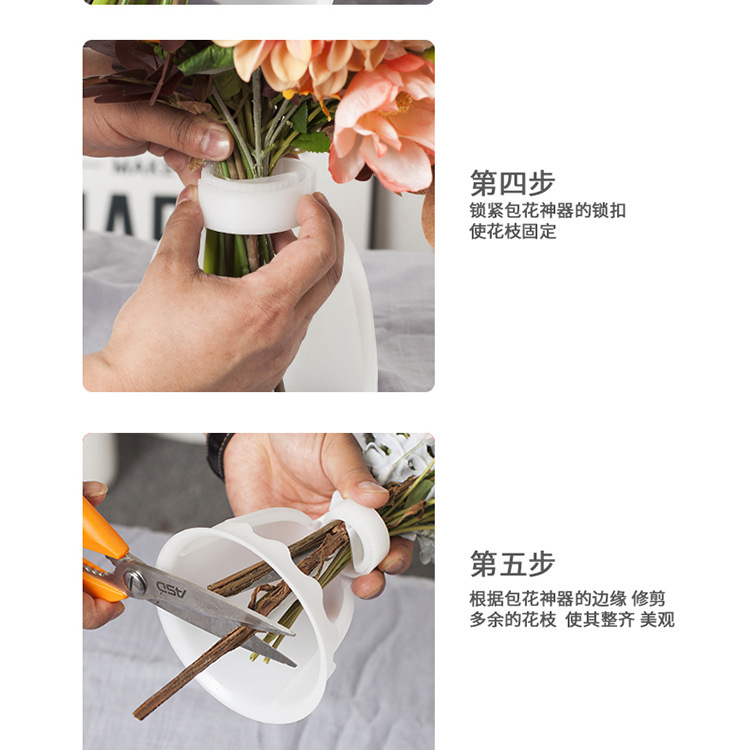 第四步
锁紧包花神器的锁扣
使花枝固定

ASD

第五步
根据包花神器的边缘 修剪
多余的花枝 使其整齐 美观