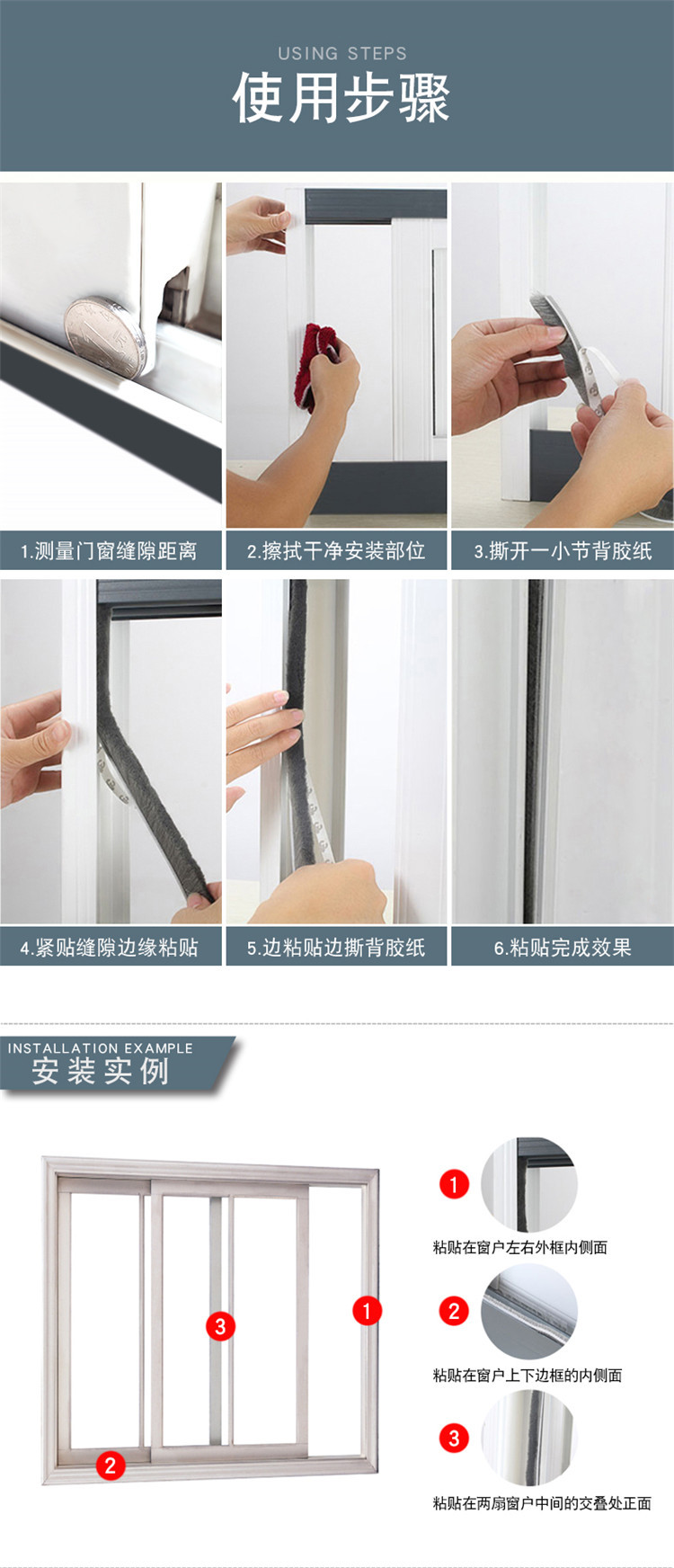 USING STEPS
使用步骤

1.测量门窗缝隙距离

2.擦拭干净安装部位

3.撕开一小节背胶纸

4.紧贴缝隙边缘粘贴

5.边粘贴边撕背胶纸

6.粘贴完成效果

INSTALLATION EXAMPLE
安装实例

3

1

2

1
粘贴在窗户左右外框内侧面

2
粘贴在窗户上下边框的内侧面

3
粘贴在两扇窗户中间的交叠处正面