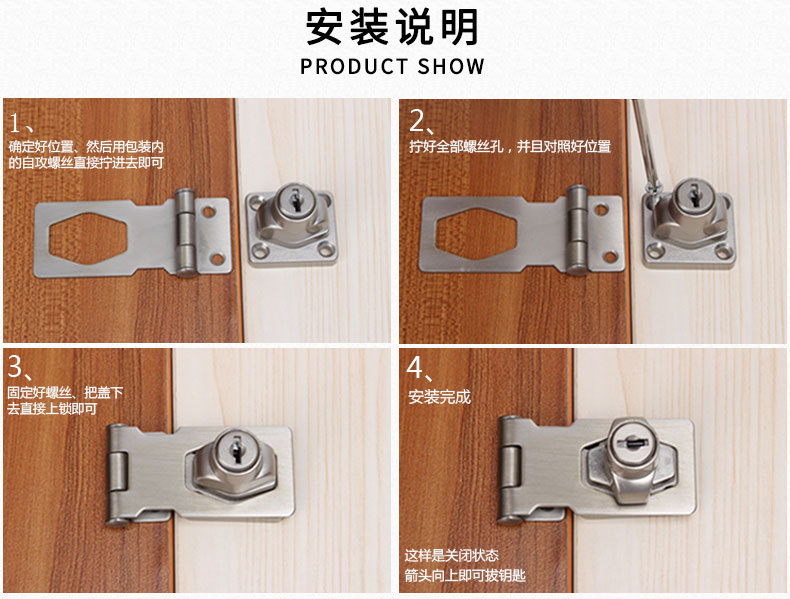 安装说明
PRODUCT SHOW

1、
确定好位置、然后用包装内的自攻螺丝直接拧进去即可

2、
拧好全部螺丝孔，并且对照好位置

3、
固定好螺丝、把盖下去直接上锁即可

4、
安装完成

这样是关闭状态
箭头向上即可拔钥匙