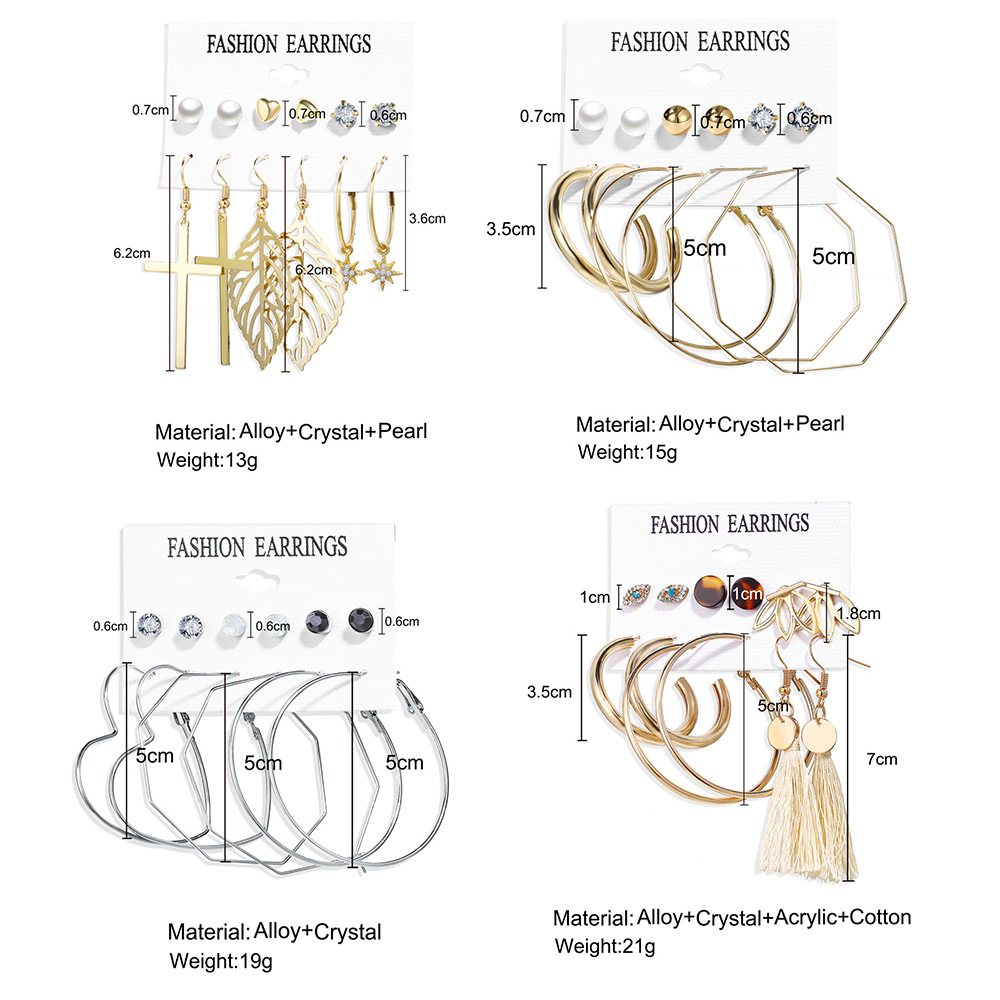 FASHION EARRINGS

0.7cm 0.7cm 0.6cm

6.2cm 6.2cm 3.6cm

Material: Alloy+Crystal+Pearl
Weight:13g

FASHION EARRINGS

0.7cm 0.7cm 0.6cm

3.5cm 5cm 5cm

Material: Alloy+Crystal+Pearl
Weight:15g

FASHION EARRINGS

0.6cm 0.6cm 0.6cm

5cm 5cm 5cm

Material: Alloy+Crystal
Weight:19g

FASHION EARRINGS

1cm 1cm 1.8cm

3.5cm 5cm 7cm

Material: Alloy+Crystal+Acrylic+Cotton
Weight:21g