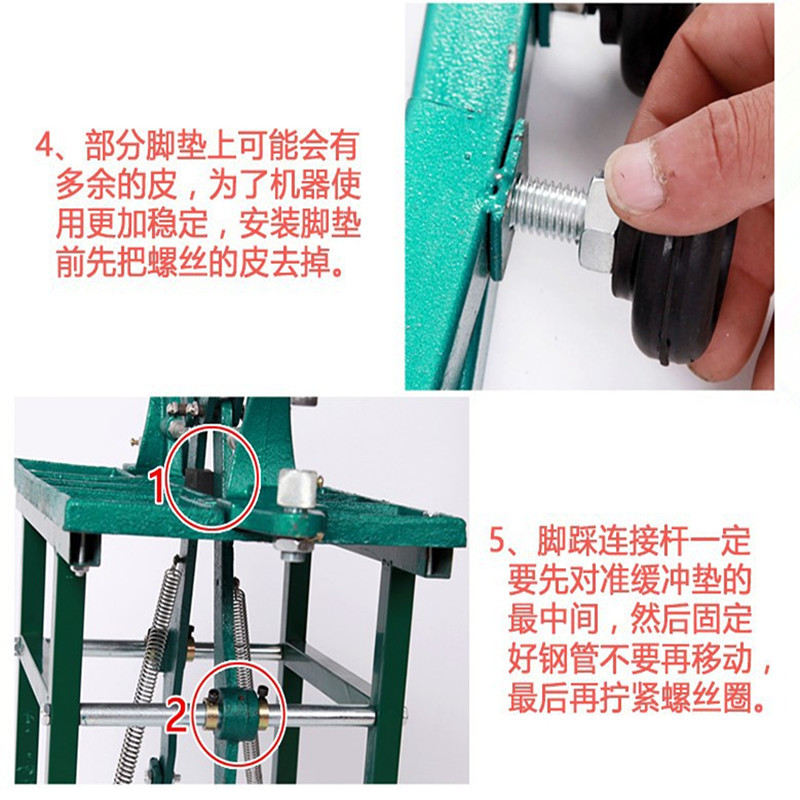 4、部分脚垫上可能会有多余的皮，为了机器使用更加稳定，安装脚垫前先把螺丝的皮去掉。

1

2

5、脚踩连接杆一定要先对准缓冲垫的最中间，然后固定好钢管不要再移动，最后再拧紧螺丝圈。