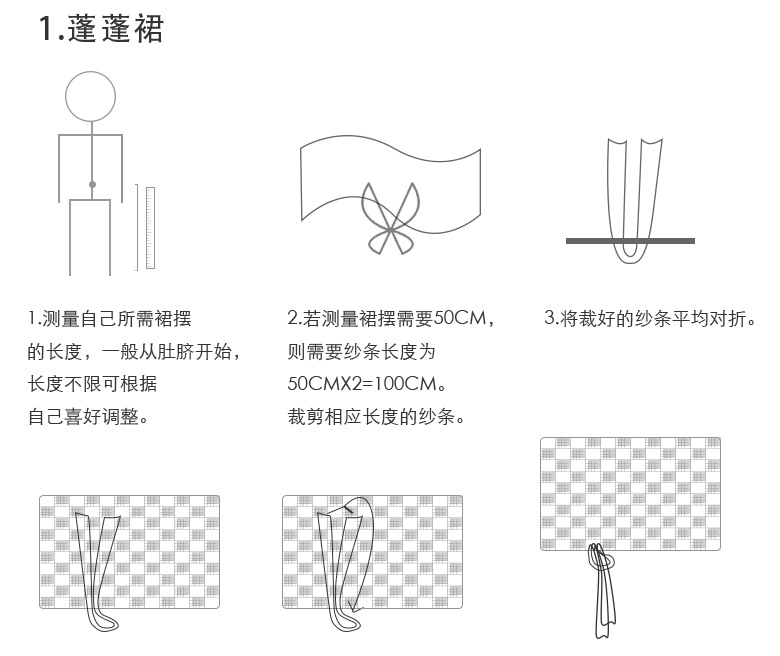 1.蓬蓬裙

1.测量自己所需裙摆的长度，一般从肚脐开始，长度不限可根据自己喜好调整。

2.若测量裙摆需要50CM，则需要纱条长度为50CMX2=100CM。裁剪相应长度的纱条。

3.将裁好的纱条平均对折。