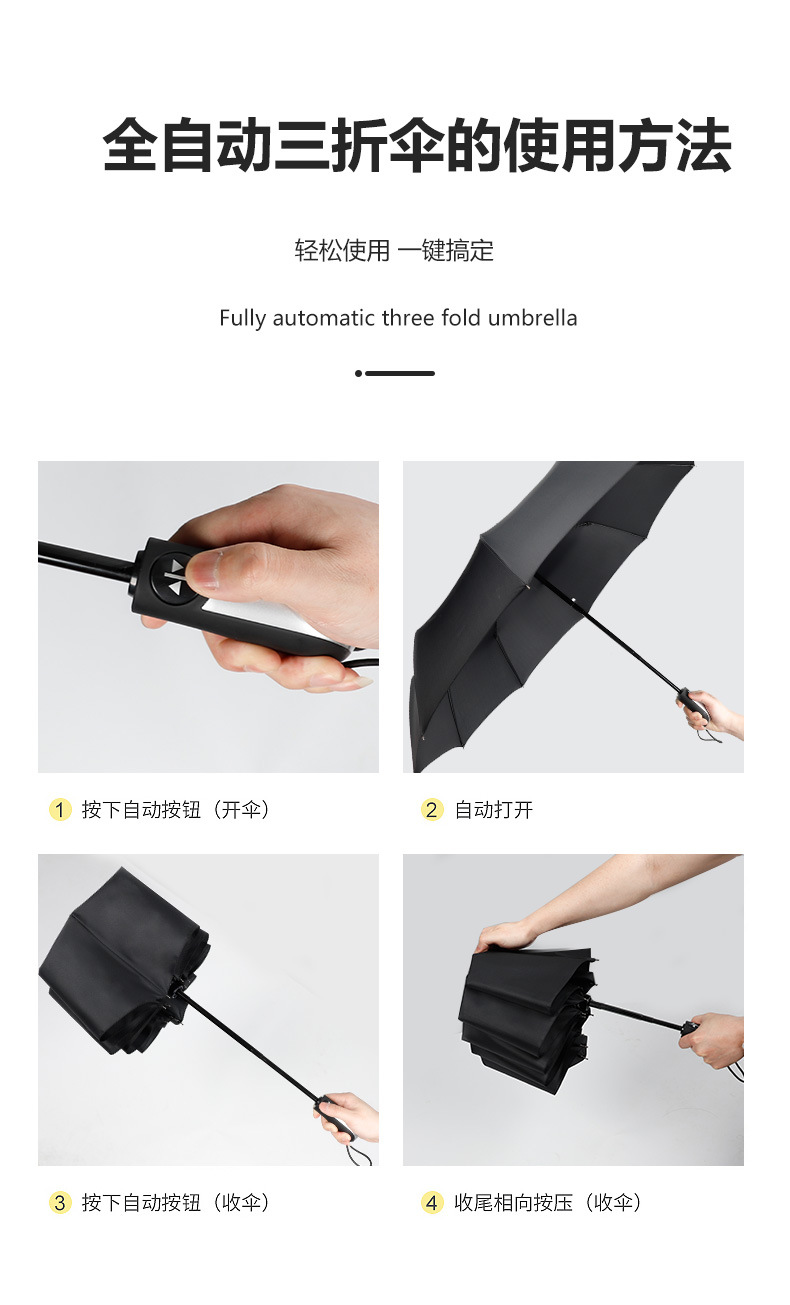 全自动三折伞的使用方法

轻松使用 一键搞定

Fully automatic three fold umbrella

1 按下自动按钮（开伞）

2 自动打开

3 按下自动按钮（收伞）

4 收尾相向按压（收伞）