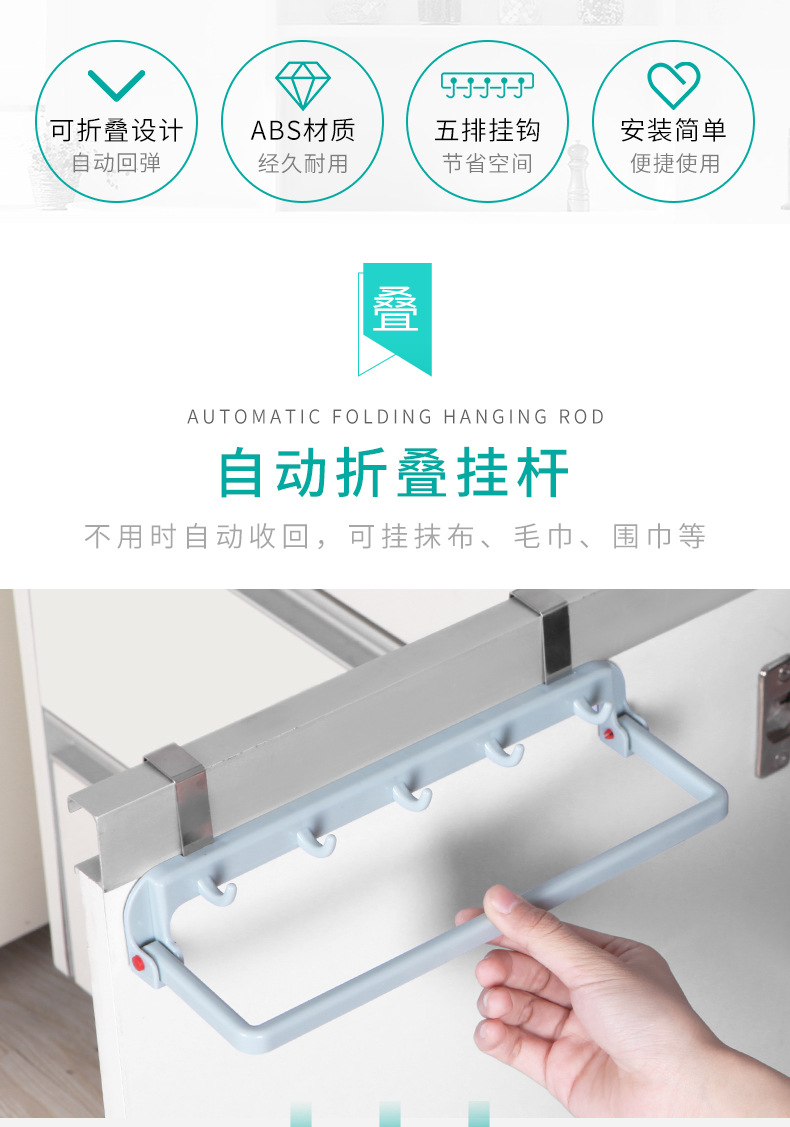 可折叠设计
自动回弹

ABS材质
经久耐用

五排挂钩
节省空间

安装简单
便捷使用

叠

AUTOMATIC FOLDING HANGING ROD

自动折叠挂杆

不用时自动收回，可挂抹布、毛巾、围巾等