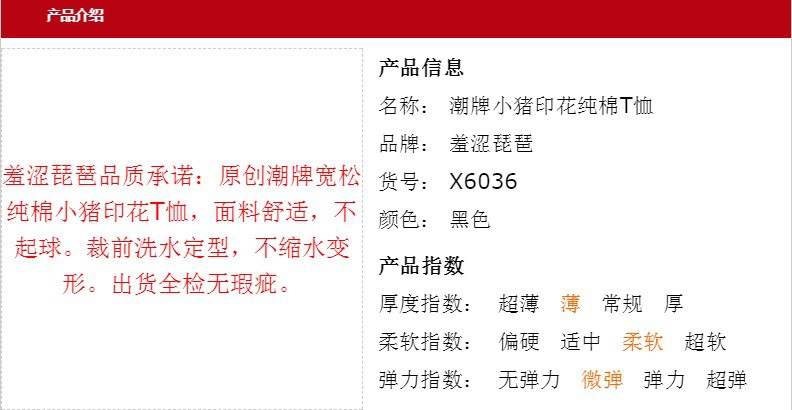 产品介绍

羞涩琵琶品质承诺：原创潮牌宽松纯棉小猪印花T恤，面料舒适，不起球。裁前洗水定型，不缩水变形。出货全检无瑕疵。

产品信息
名称： 潮牌小猪印花纯棉T恤
品牌： 羞涩琵琶
货号： X6036
颜色： 黑色

产品指数
厚度指数： 超薄 薄 常规 厚
柔软指数： 偏硬 适中 柔软 超软
弹力指数： 无弹力 微弹 弹力 超弹