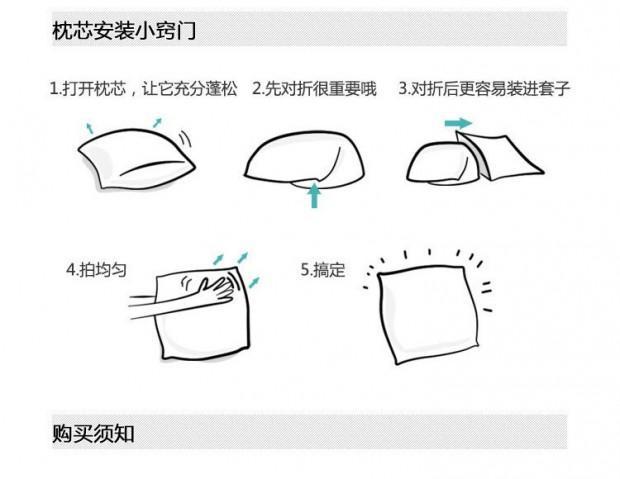 枕芯安装小窍门

1.打开枕芯，让它充分蓬松

2.先对折很重要哦

3.对折后更容易装进套子

4.拍均匀

5.搞定

购买须知