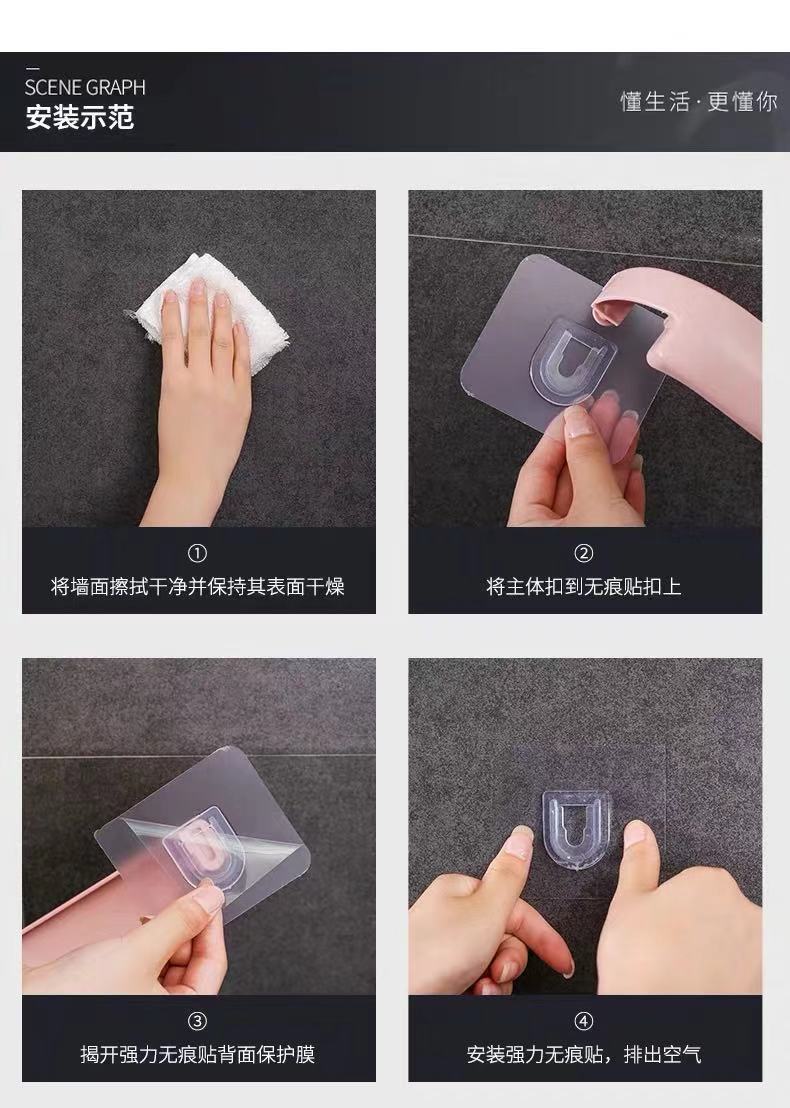 SCENE GRAPH
安装示范

懂生活·更懂你

①
将墙面擦拭干净并保持其表面干燥

②
将主体扣到无痕贴扣上

③
揭开强力无痕贴背面保护膜

④
安装强力无痕贴，排出空气