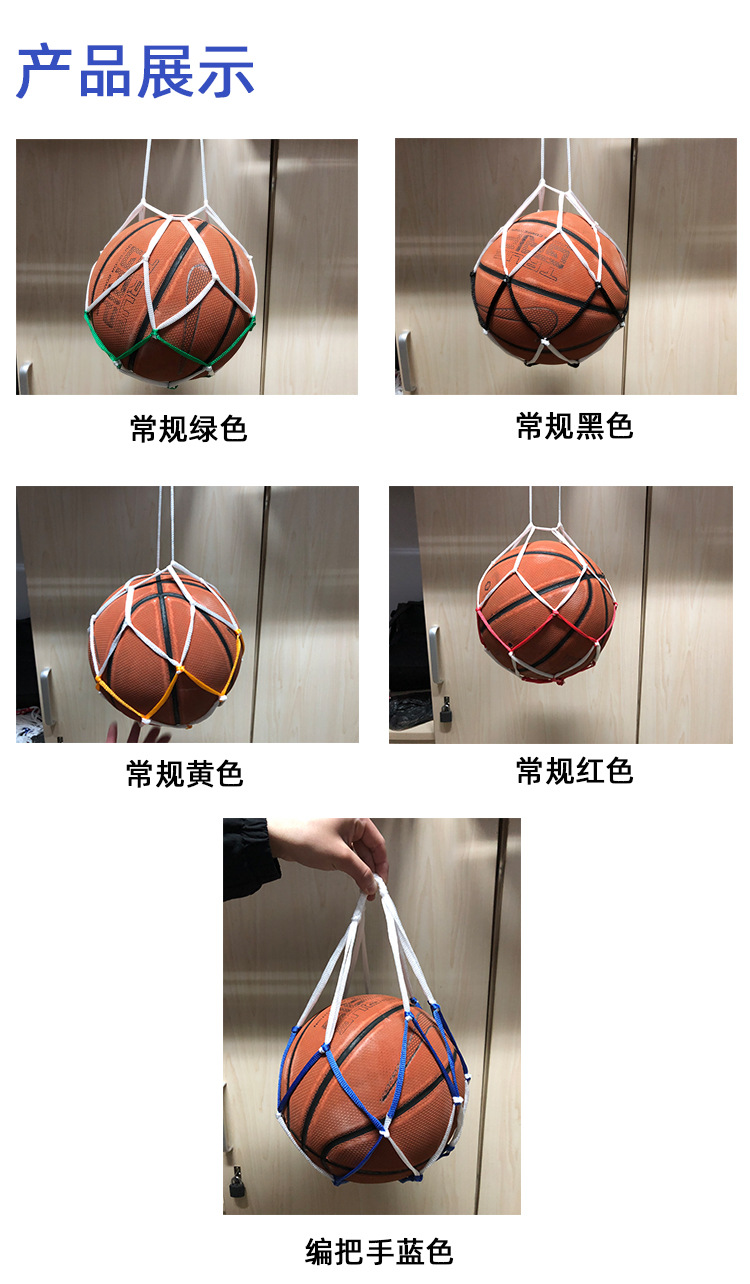 产品展示

常规绿色

常规黑色

常规黄色

常规红色

编把手蓝色