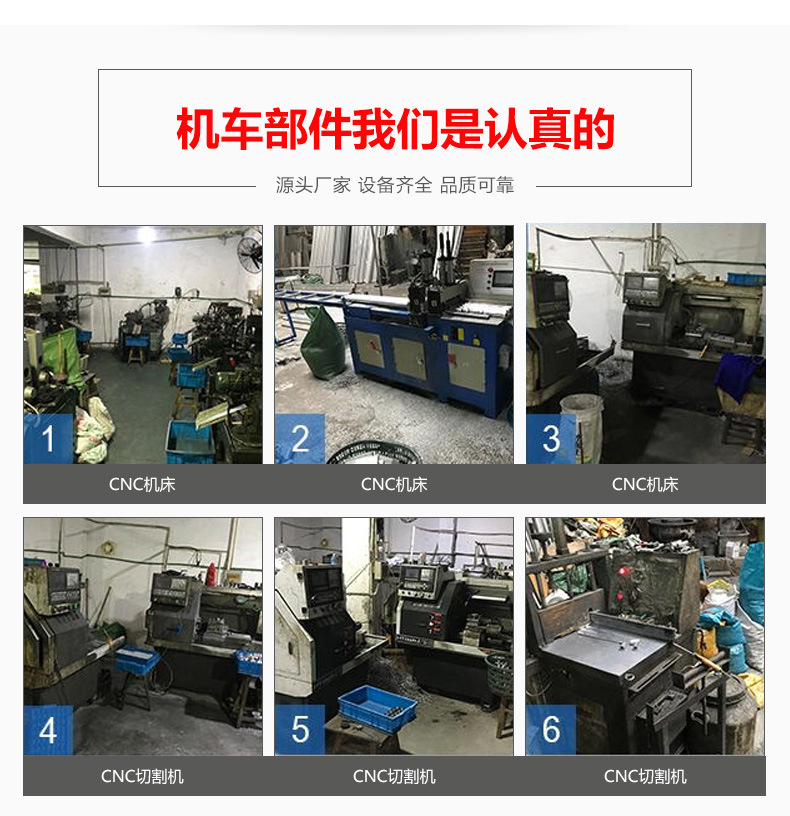 机车部件我们是认真的

源头厂家 设备齐全 品质可靠

1
CNC机床

2
CNC机床

3
CNC机床

4
CNC切割机

5
CNC切割机

6
CNC切割机