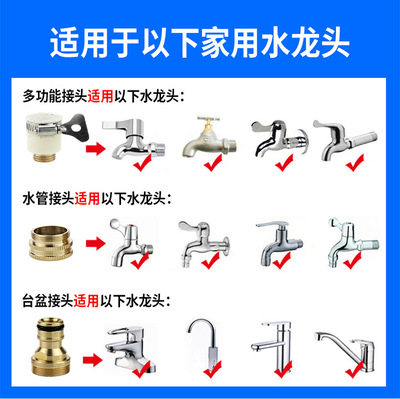 适用于以下家用水龙头

多功能接头适用以下水龙头：

水管接头适用以下水龙头：

台盆接头适用以下水龙头：