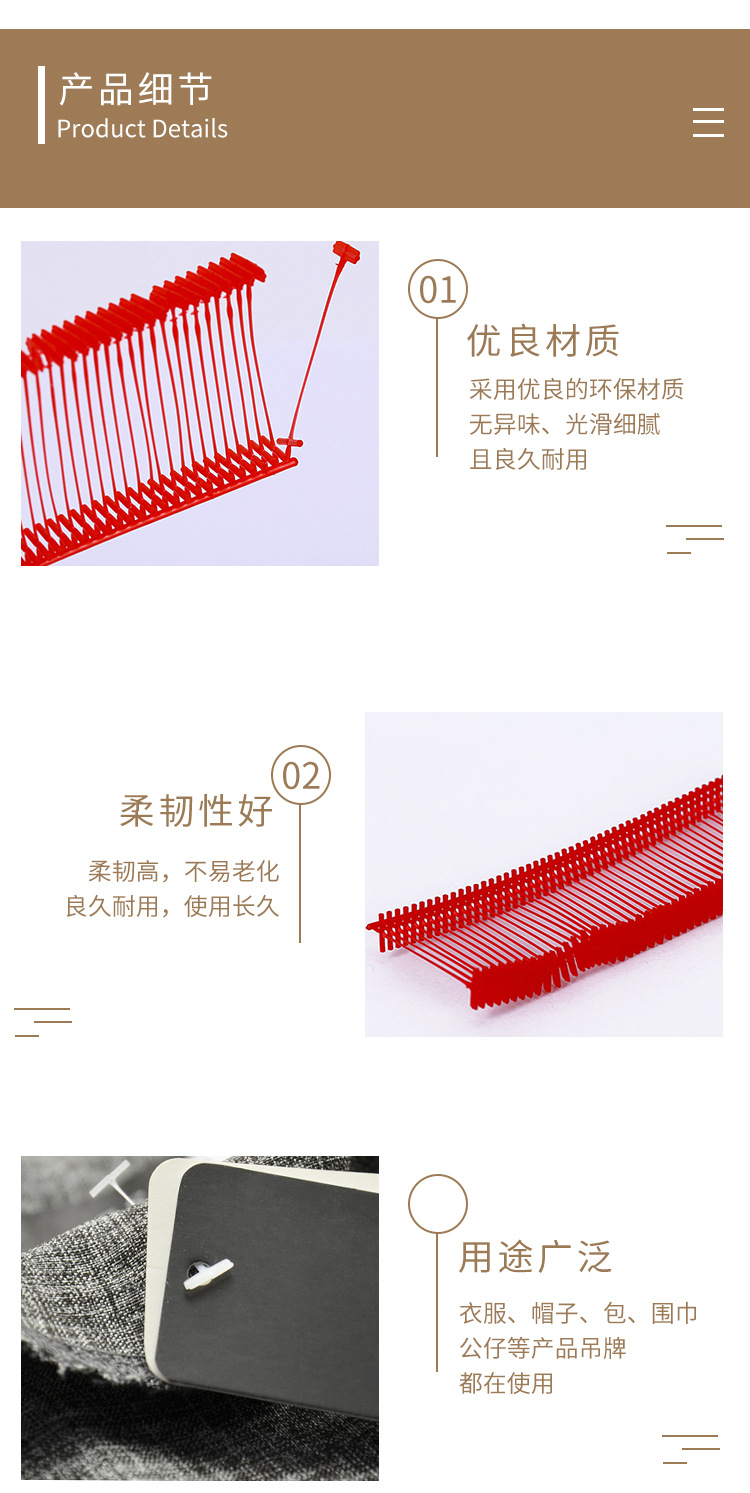 产品细节
Product Details

01
优良材质
采用优良的环保材质
无异味、光滑细腻
且良久耐用

02
柔韧性好
柔韧高，不易老化
良久耐用，使用长久

用途广泛
衣服、帽子、包、围巾
公仔等产品吊牌
都在使用