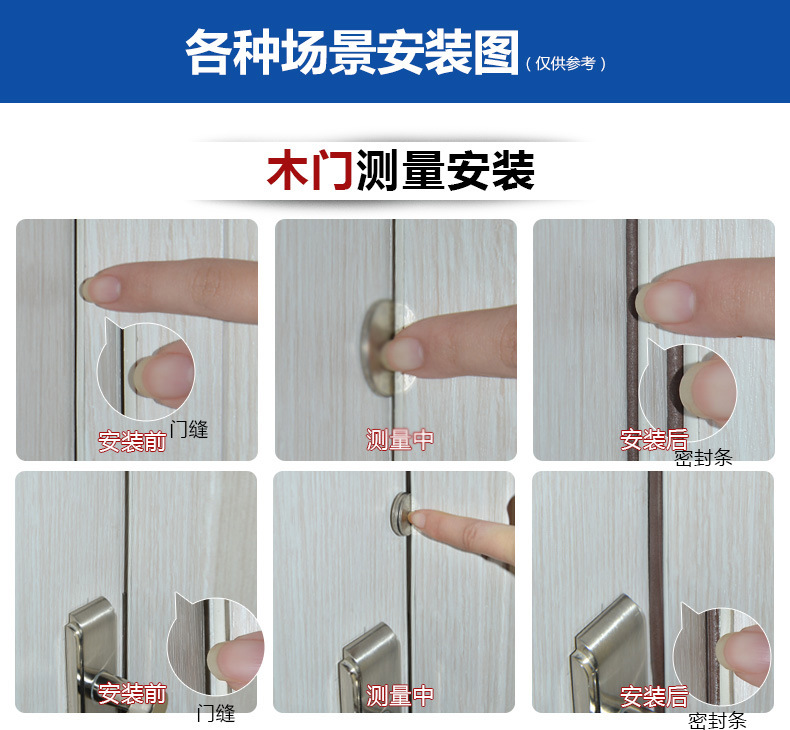 各种场景安装图（仅供参考）

木门测量安装

安装前
门缝

测量中

安装后
密封条

安装前
门缝

测量中

安装后
密封条