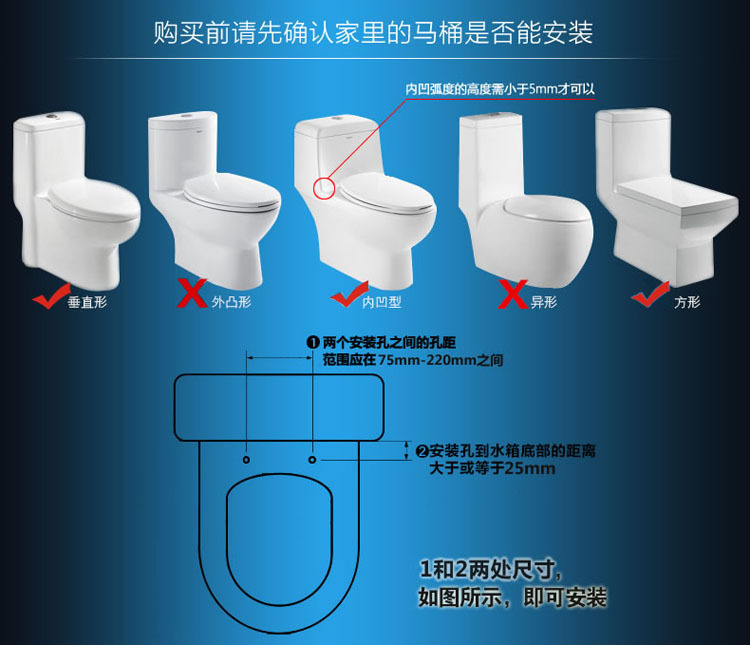 购买前请先确认家里的马桶是否能安装

内凹弧度的高度需小于5mm才可以

垂直形

外凸形

内凹型

异形

方形

❶ 两个安装孔之间的孔距
范围应在75mm-220mm之间

❷安装孔到水箱底部的距离
大于或等于25mm

1和2两处尺寸，
如图所示，即可安装