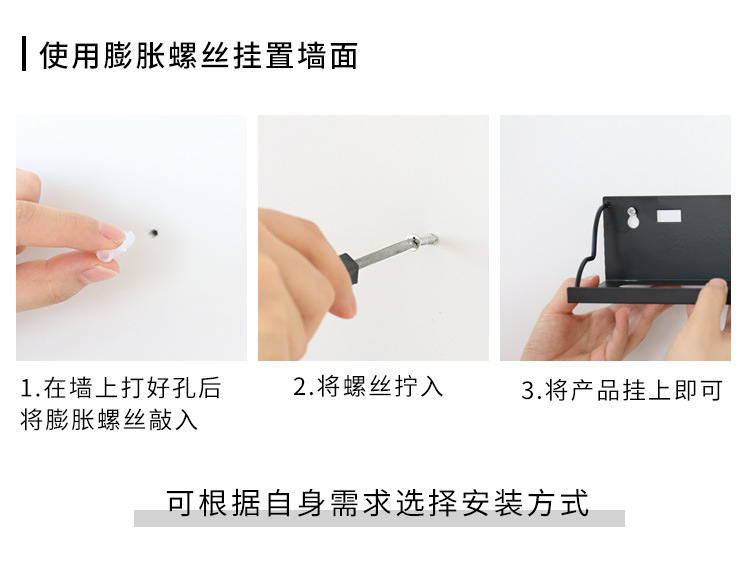 使用膨胀螺丝挂置墙面

1.在墙上打好孔后将膨胀螺丝敲入

2.将螺丝拧入

3.将产品挂上即可

可根据自身需求选择安装方式