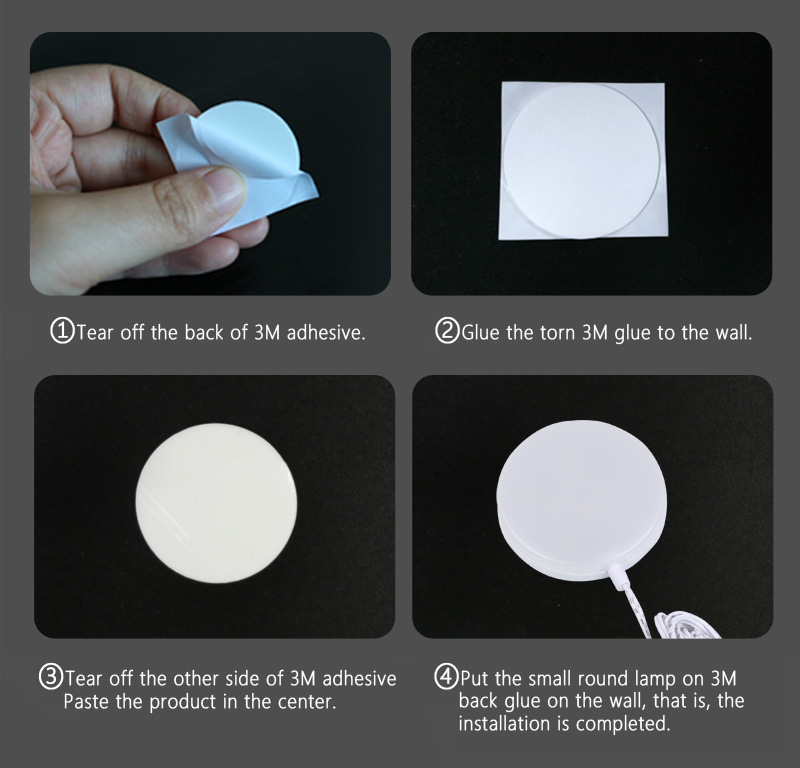 ①Tear off the back of 3M adhesive.

②Glue the torn 3M glue to the wall.

③Tear off the other side of 3M adhesive Paste the product in the center.

④Put the small round lamp on 3M back glue on the wall, that is, the installation is completed.