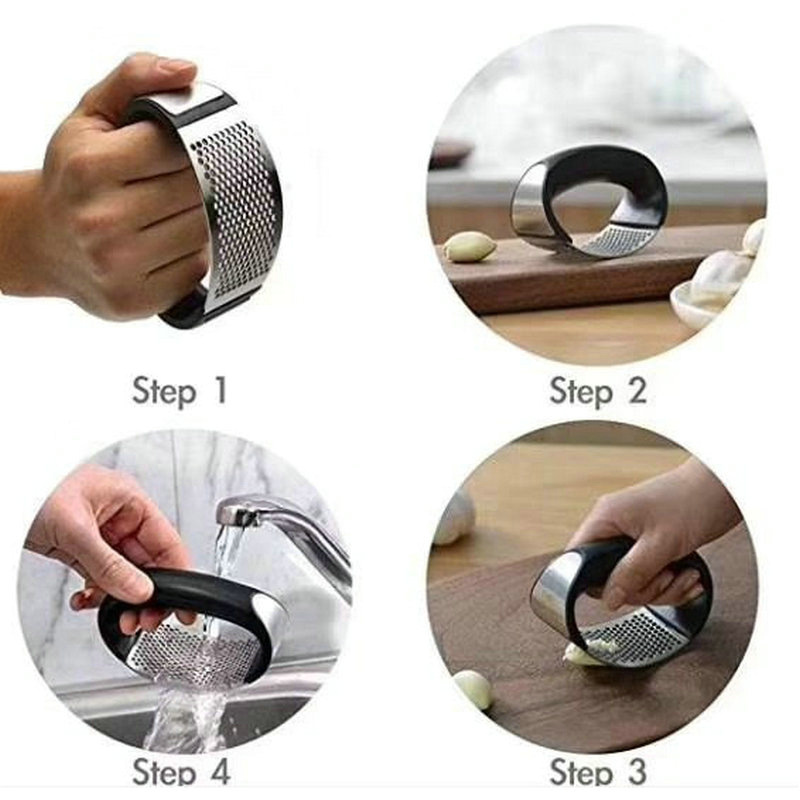 Step 1

Step 2

Step 4

Step 3