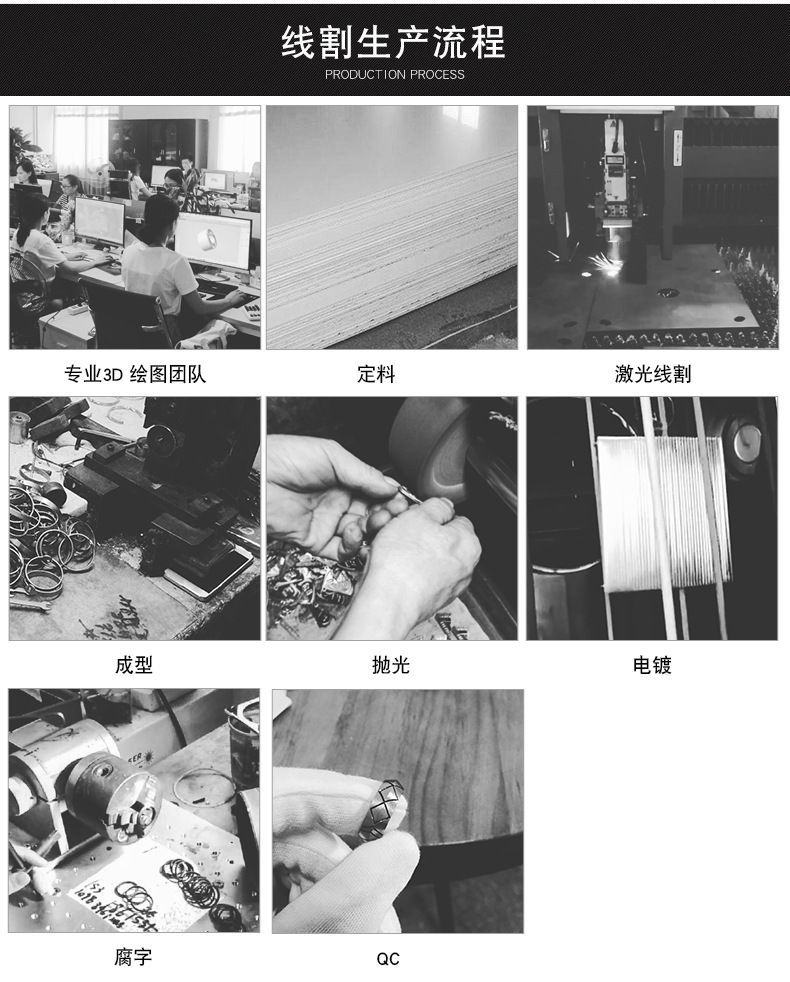 线割生产流程
PRODUCTION PROCESS

专业3D 绘图团队

定料

激光线割

成型

抛光

电镀

腐字

QC