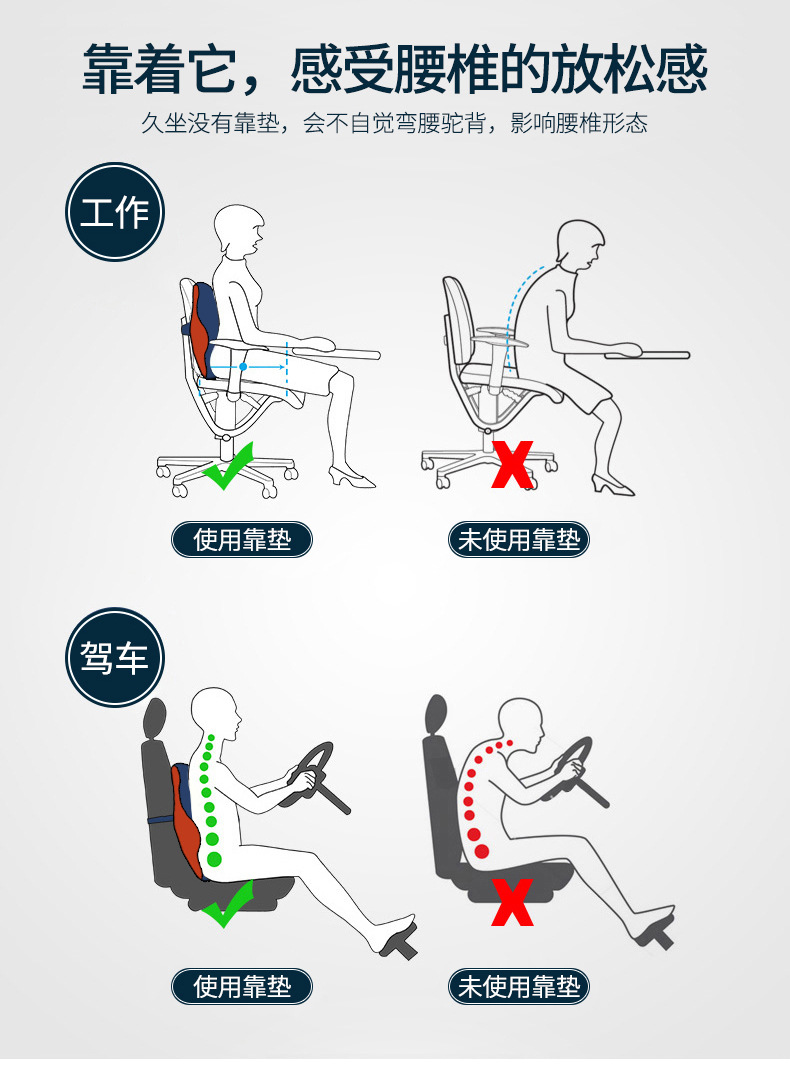 靠着它，感受腰椎的放松感

久坐没有靠垫，会不自觉弯腰驼背，影响腰椎形态

工作

使用靠垫

未使用靠垫

驾车

使用靠垫

未使用靠垫