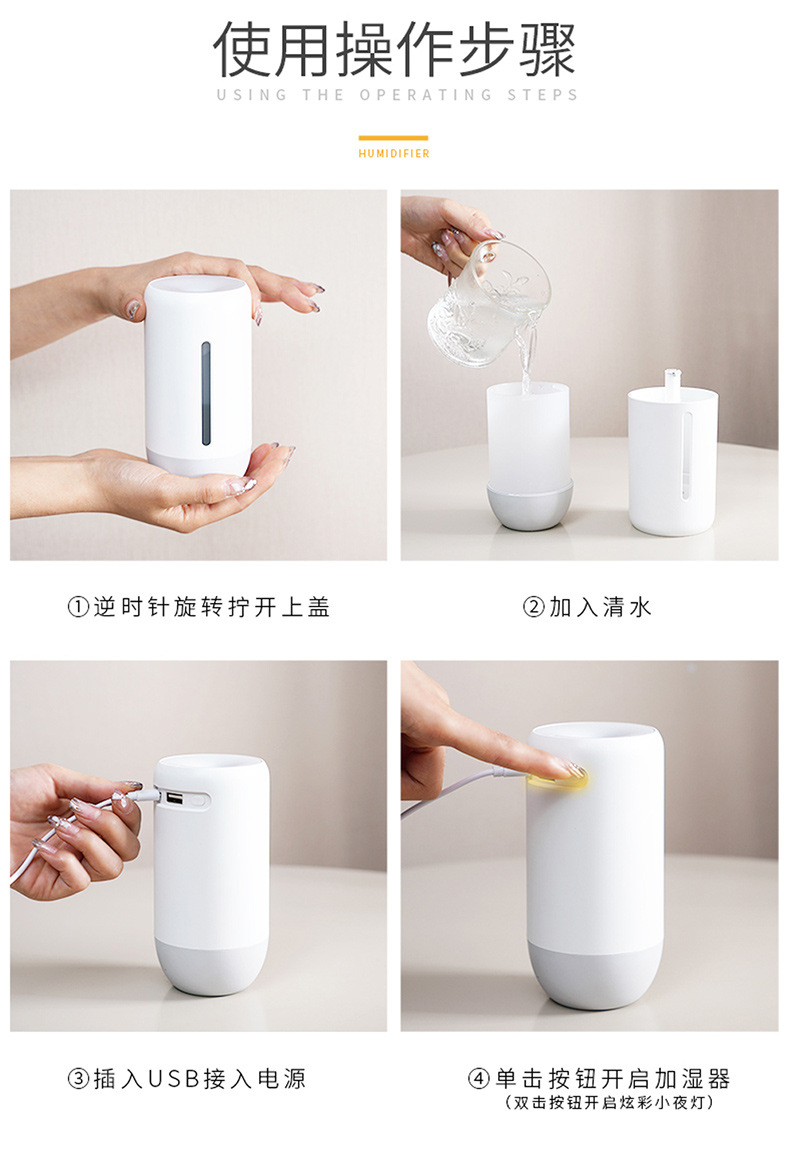 使用操作步骤
USING THE OPERATING STEPS

HUMIDIFIER

①逆时针旋转拧开上盖

②加入清水

③插入USB接入电源

④单击按钮开启加湿器
（双击按钮开启炫彩小夜灯）