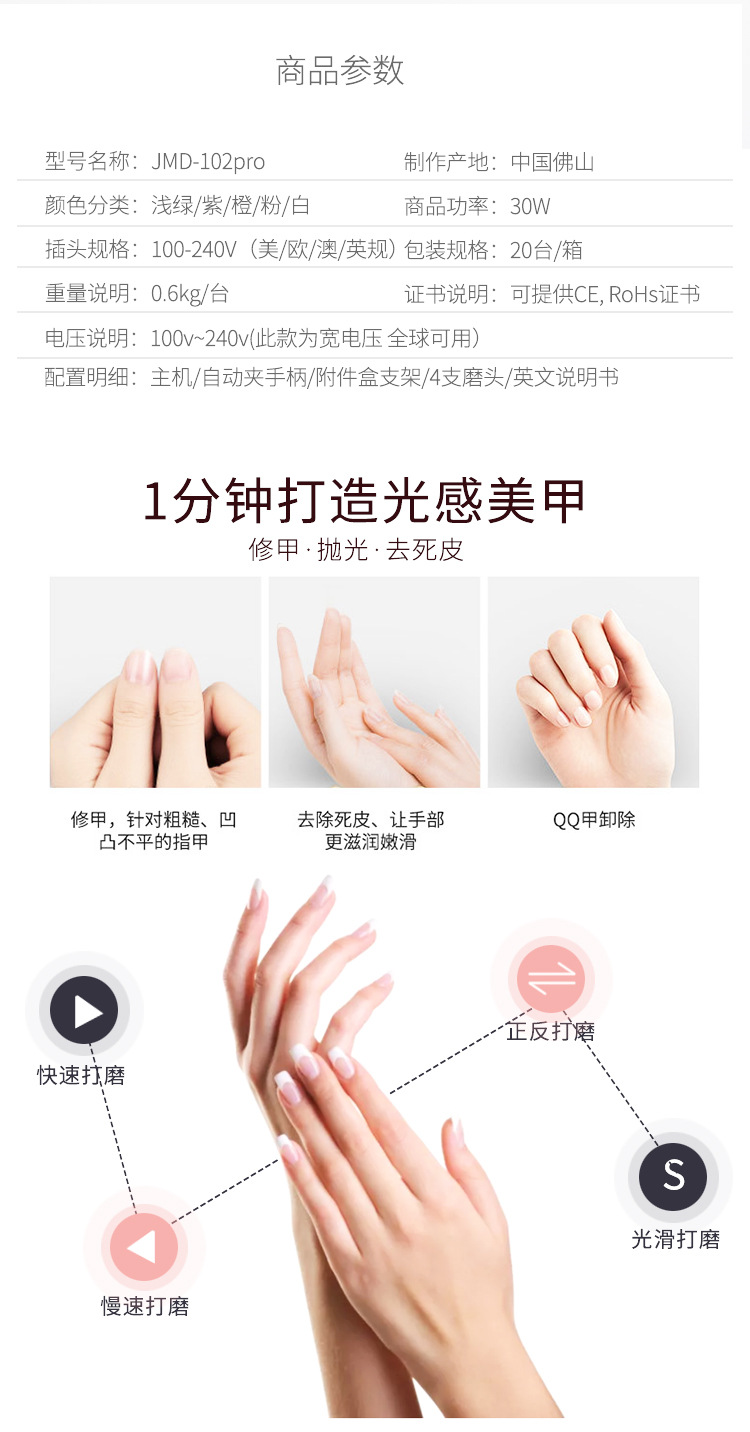 商品参数

型号名称：JMD-102pro　制作产地：中国佛山

颜色分类：浅绿/紫/橙/粉/白　商品功率：30W

插头规格：100-240V（美/欧/澳/英规）包装规格：20台/箱

重量说明：0.6kg/台　证书说明：可提供CE, RoHs证书

电压说明：100v~240v(此款为宽电压 全球可用）

配置明细：主机/自动夹手柄/附件盒支架/4支磨头/英文说明书

1分钟打造光感美甲

修甲 · 抛光 · 去死皮

修甲，针对粗糙、凹凸不平的指甲

去除死皮、让手部更滋润嫩滑

QQ甲卸除

快速打磨

正反打磨

S

光滑打磨

慢速打磨