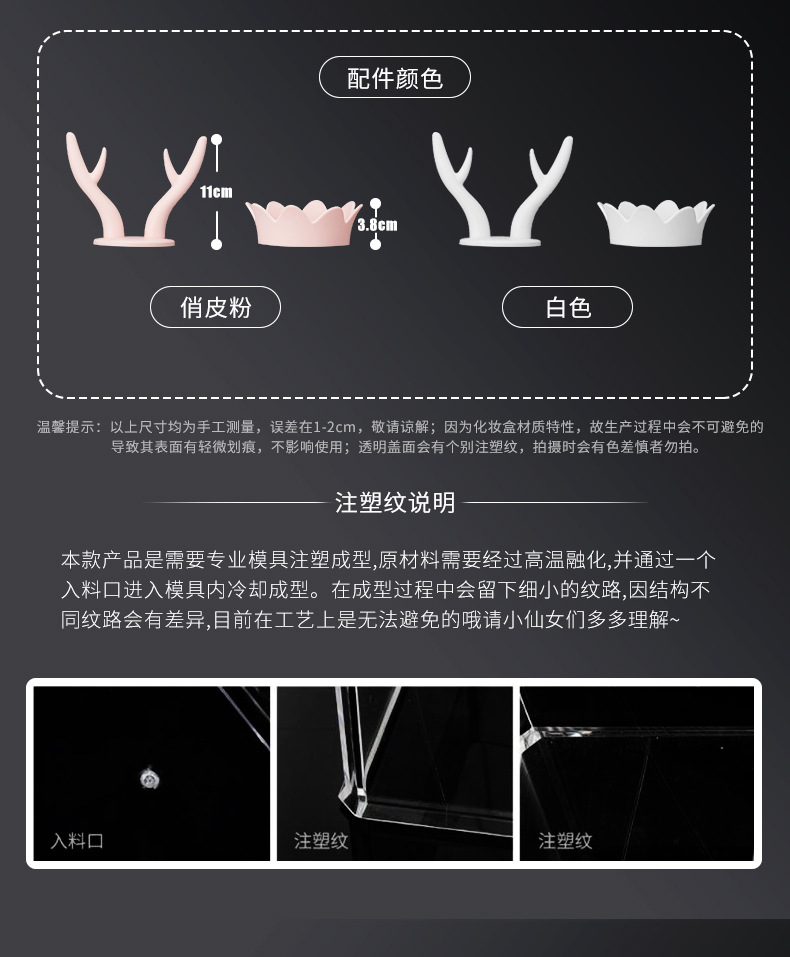 配件颜色

11cm

3.8cm

俏皮粉

白色

温馨提示：以上尺寸均为手工测量，误差在1-2cm，敬请谅解；因为化妆盒材质特性，故生产过程中会不可避免的导致其表面有轻微划痕，不影响使用；透明盖面会有个别注塑纹，拍摄时会有色差慎者勿拍。

注塑纹说明

本款产品是需要专业模具注塑成型,原材料需要经过高温融化,并通过一个入料口进入模具内冷却成型。在成型过程中会留下细小的纹路,因结构不同纹路会有差异,目前在工艺上是无法避免的哦请小仙女们多多理解~

入料口

注塑纹

注塑纹