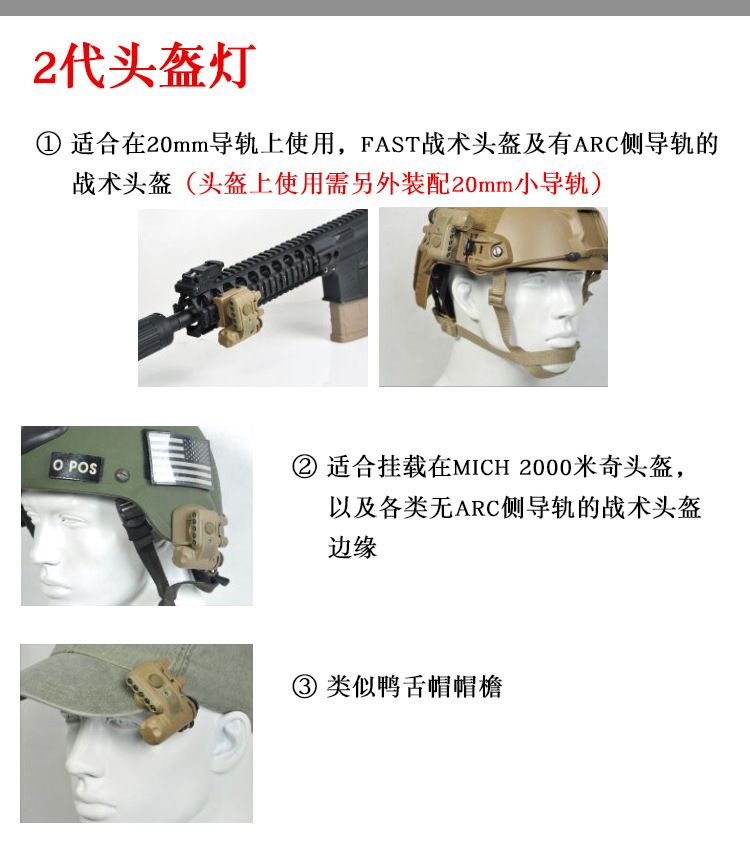 2代头盔灯

① 适合在20mm导轨上使用，FAST战术头盔及有ARC侧导轨的战术头盔（头盔上使用需另外装配20mm小导轨）

O POS

② 适合挂载在MICH 2000米奇头盔，以及各类无ARC侧导轨的战术头盔边缘

③ 类似鸭舌帽帽檐