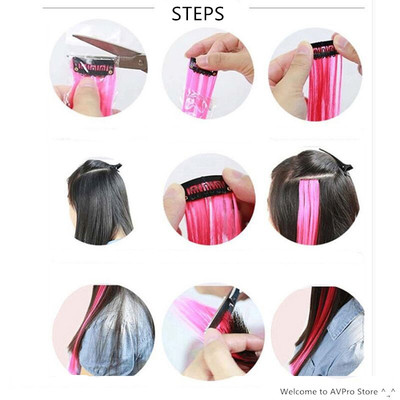 STEPS

Welcome to AVPro Store ^_^