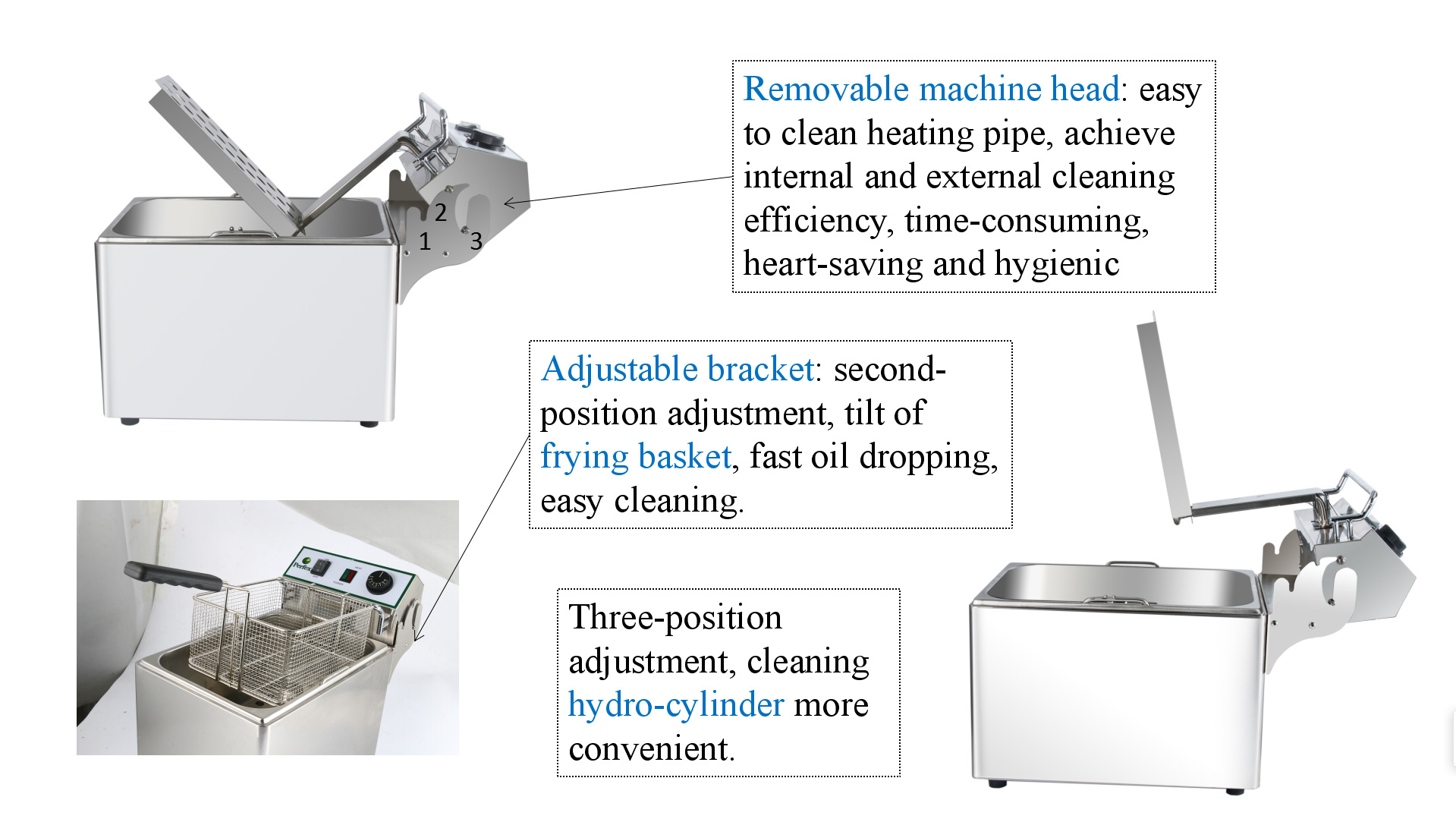 2
1
3

Removable machine head: easy to clean heating pipe, achieve internal and external cleaning efficiency, time-consuming, heart-saving and hygienic

Adjustable bracket: second-position adjustment, tilt of frying basket, fast oil dropping, easy cleaning.

Perfex

Three-position adjustment, cleaning hydro-cylinder more convenient.