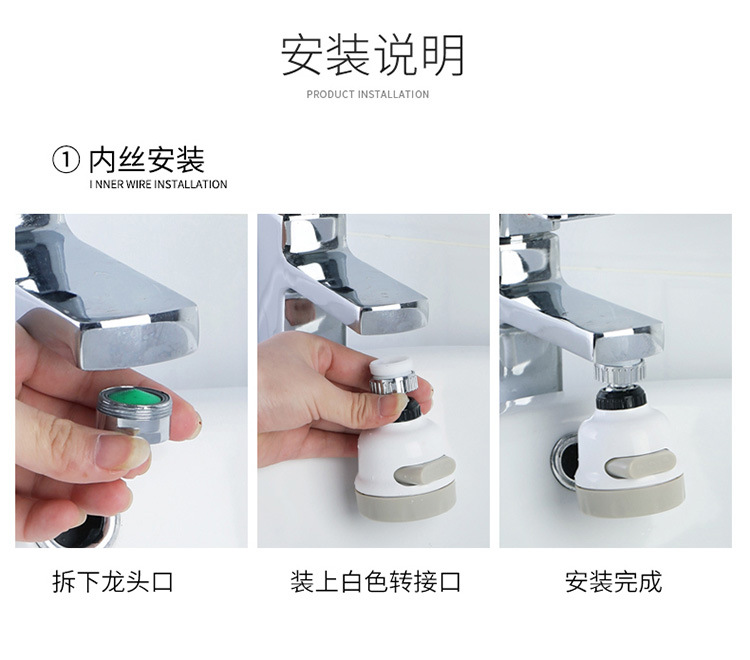 安装说明
PRODUCT INSTALLATION

① 内丝安装
I NNER WIRE INSTALLATION

拆下龙头口

装上白色转接口

安装完成